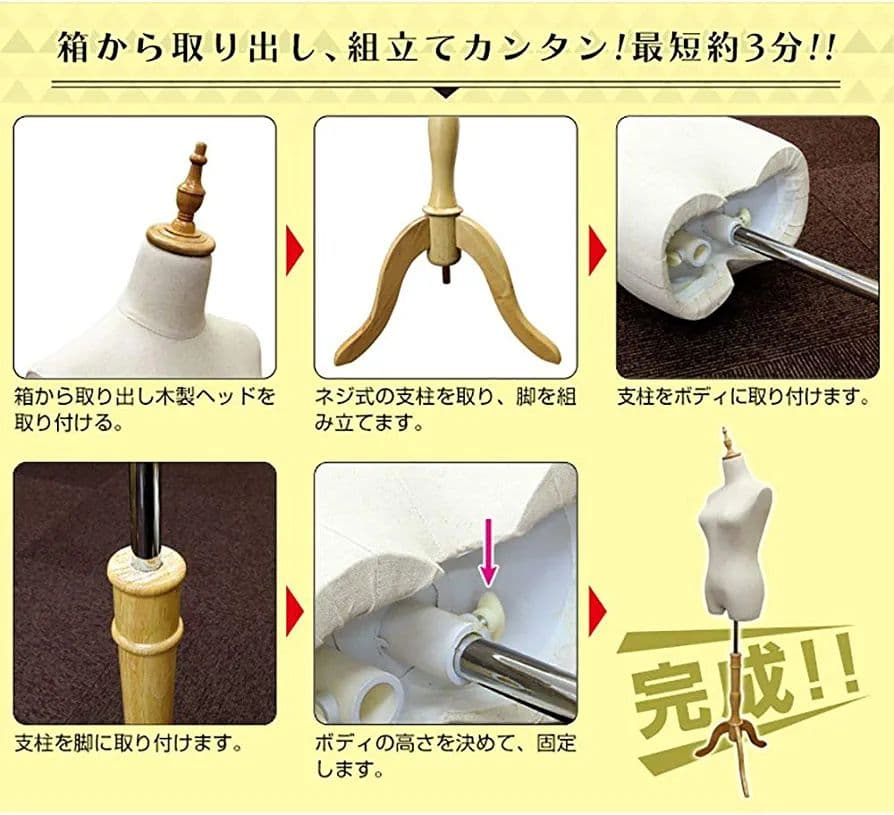 箱から取り出し、組立てカンタン!最短約3分!!

箱から取り出し木製ヘッドを取り付ける。

ネジ式の支柱を取り、脚を組み立てます。

支柱をボディに取り付けます。

支柱を脚に取り付けます。

ボディの高さを決めて、固定します。

完成!!