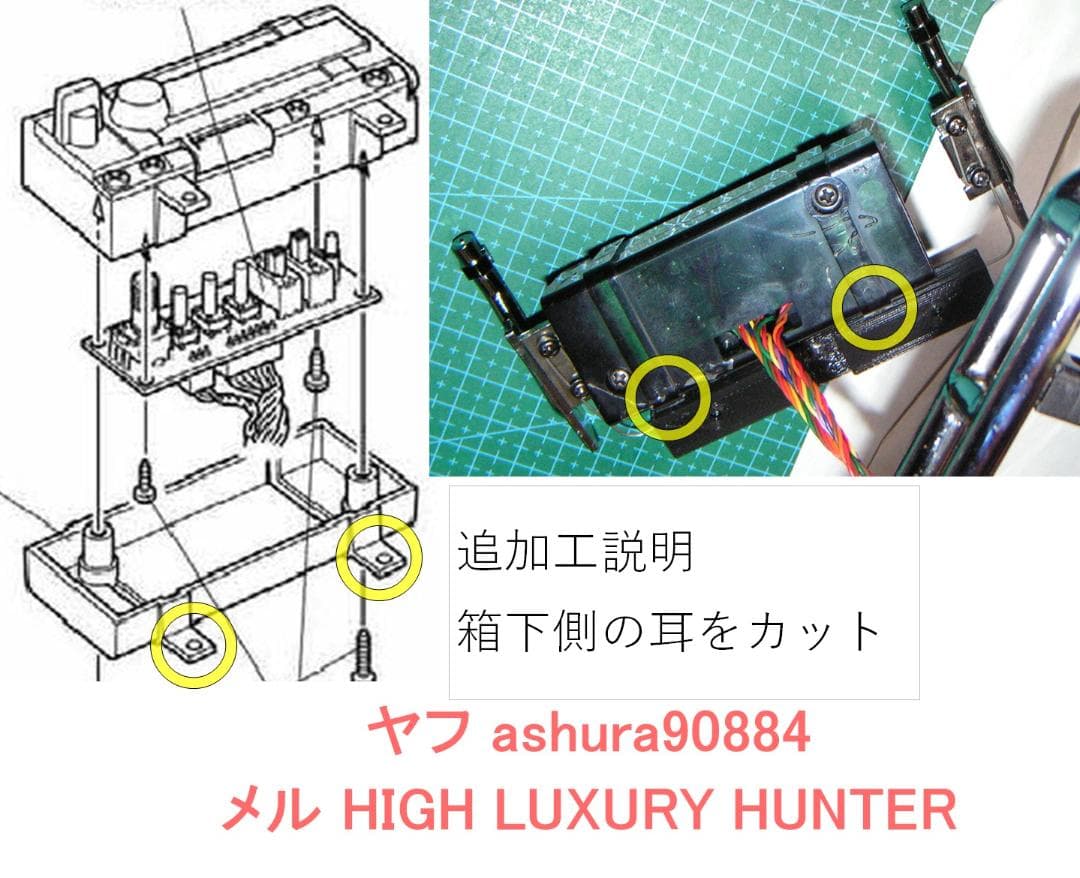 追加工説明
箱下側の耳をカット

ヤフ ashura90884
メル HIGH LUXURY HUNTER