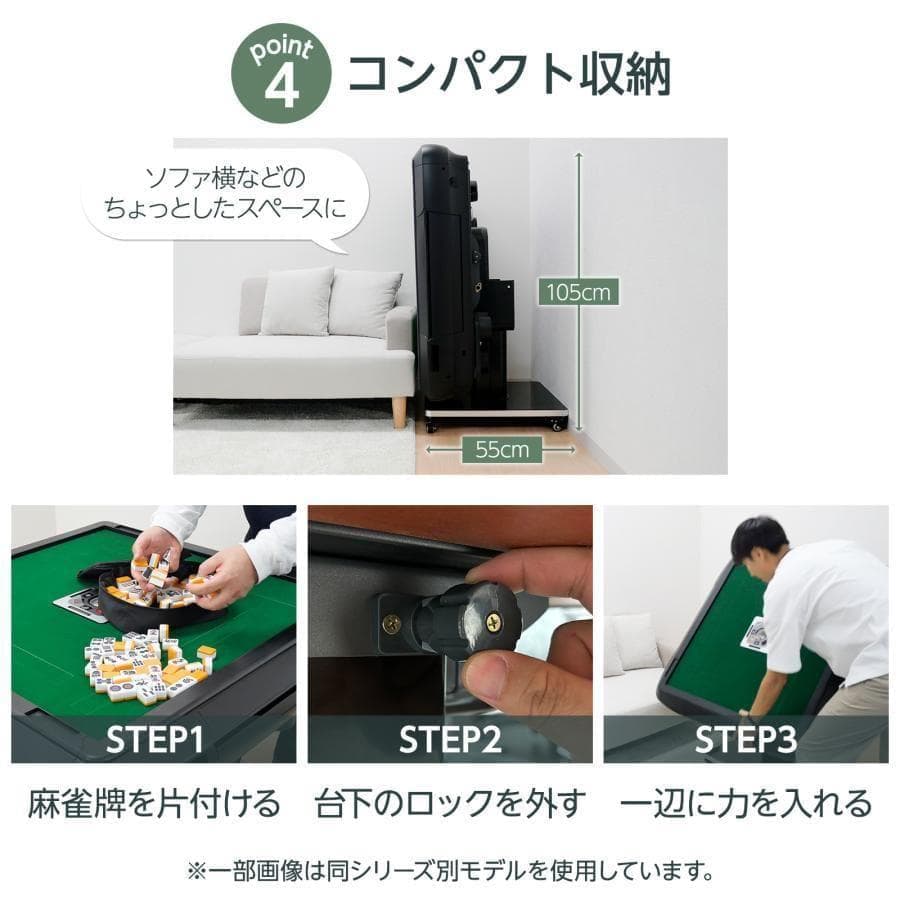 point 4 コンパクト収納

ソファ横などの
ちょっとしたスペースに

105cm

55cm

STEP1
麻雀牌を片付ける

STEP2
台下のロックを外す

STEP3
一辺に力を入れる

※一部画像は同シリーズ別モデルを使用しています。