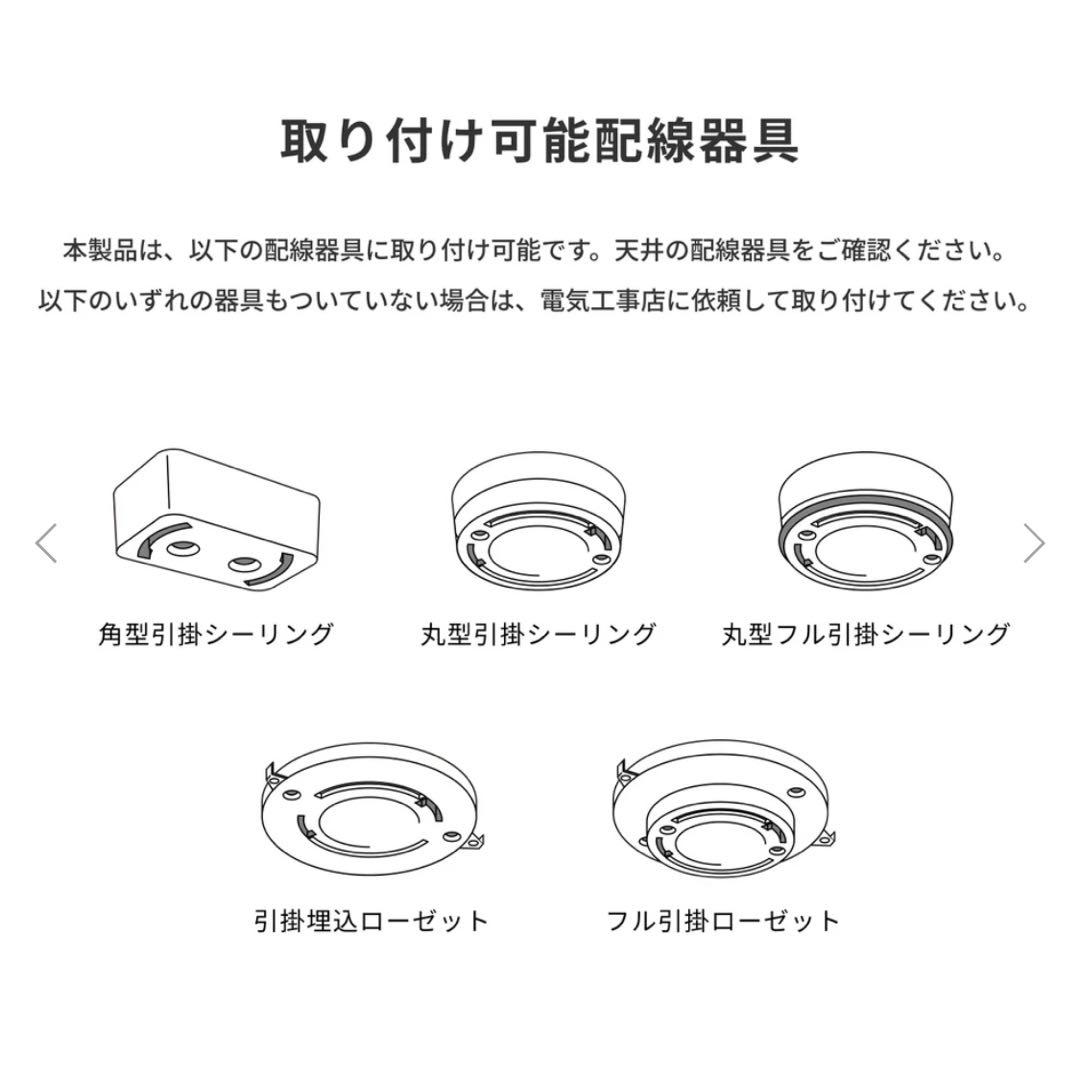 取り付け可能配線器具

本製品は、以下の配線器具に取り付け可能です。天井の配線器具をご確認ください。
以下のいずれの器具もついていない場合は、電気工事店に依頼して取り付けてください。

角型引掛シーリング

丸型引掛シーリング

丸型フル引掛シーリング

引掛埋込ローゼット

フル引掛ローゼット