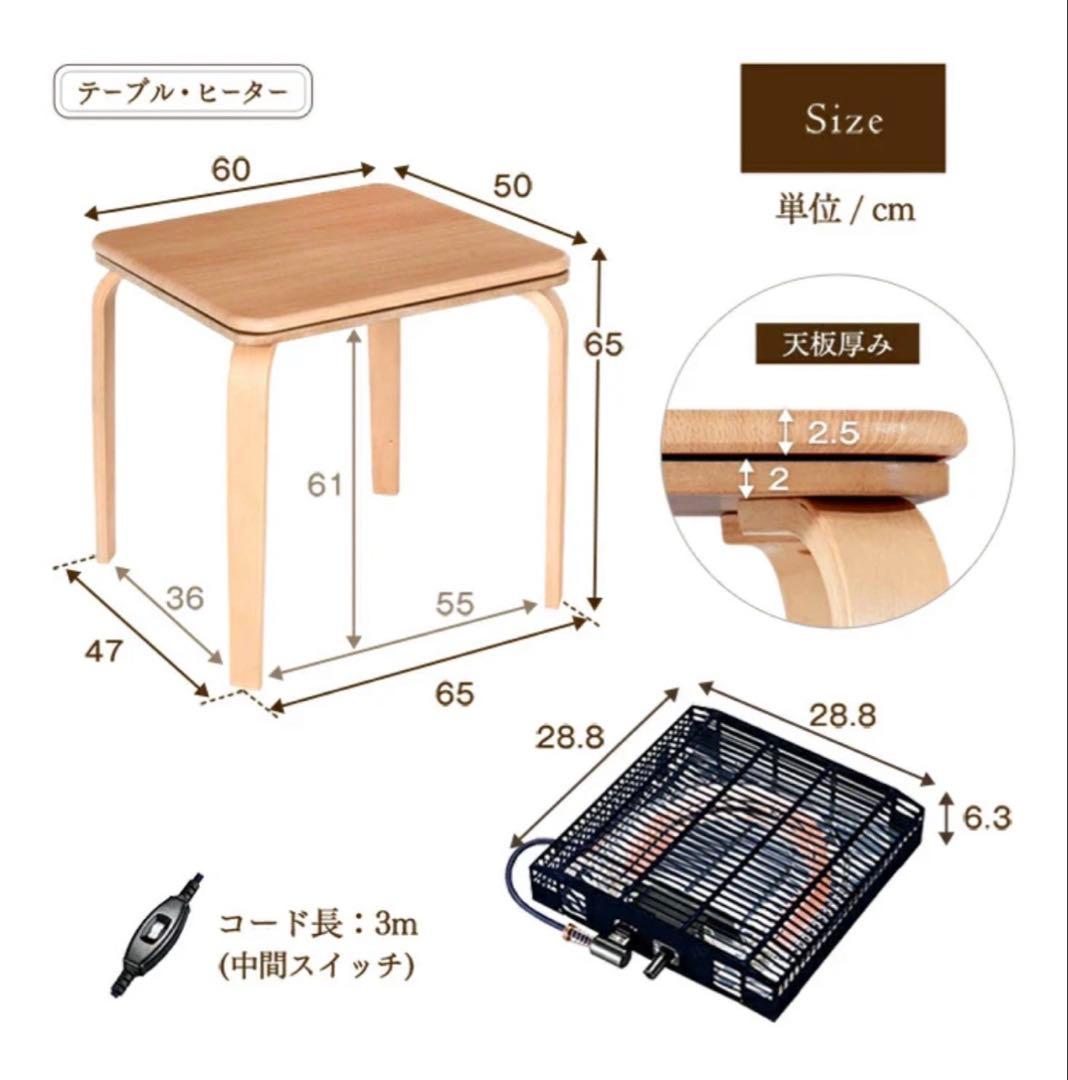 テーブル・ヒーター

Size

単位 / cm

60

50

65

61

36

55

47

65

天板厚み

2.5

2

28.8

28.8

6.3

コード長：3m
(中間スイッチ)