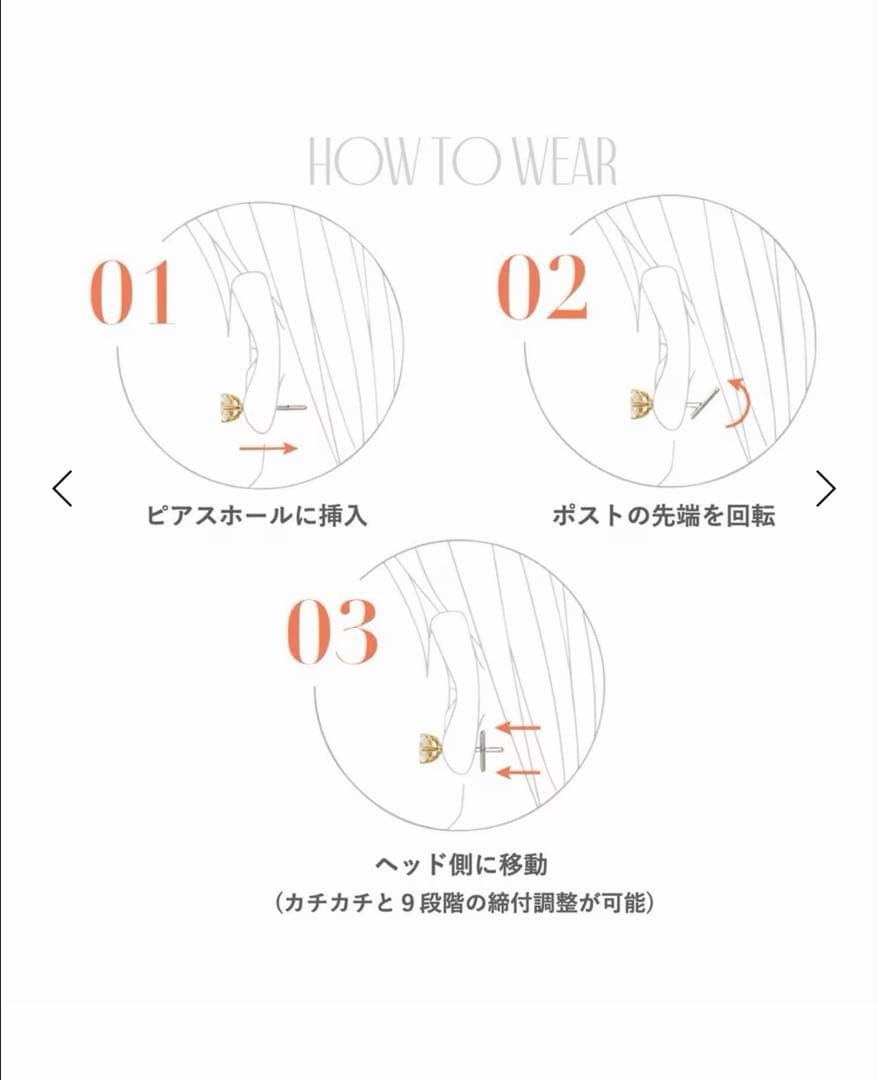 HOW TO WEAR

01

ピアスホールに挿入

02

ポストの先端を回転

03

ヘッド側に移動
（カチカチと９段階の締付調整が可能）