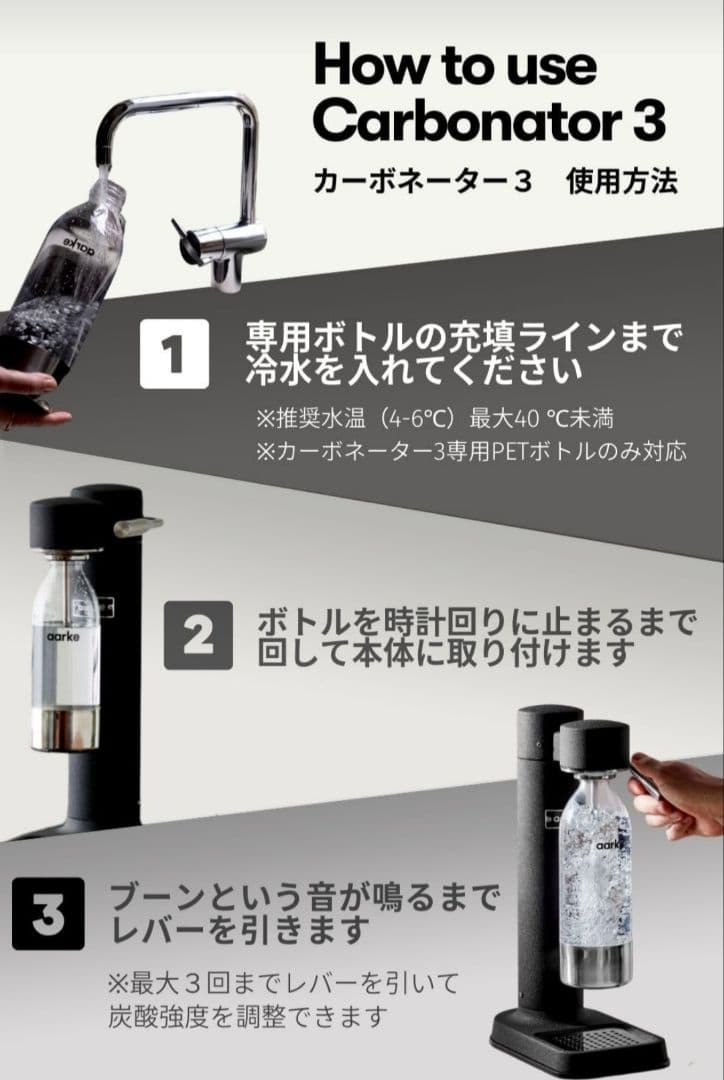 How to use Carbonator 3

カーボネーター３　使用方法

aarke

1 専用ボトルの充填ラインまで冷水を入れてください

※推奨水温（4-6℃）最大40 ℃未満

※カーボネーター3専用PETボトルのみ対応

aarke

2 ボトルを時計回りに止まるまで回して本体に取り付けます

aarke

3 ブーンという音が鳴るまでレバーを引きます

※最大３回までレバーを引いて炭酸強度を調整できます