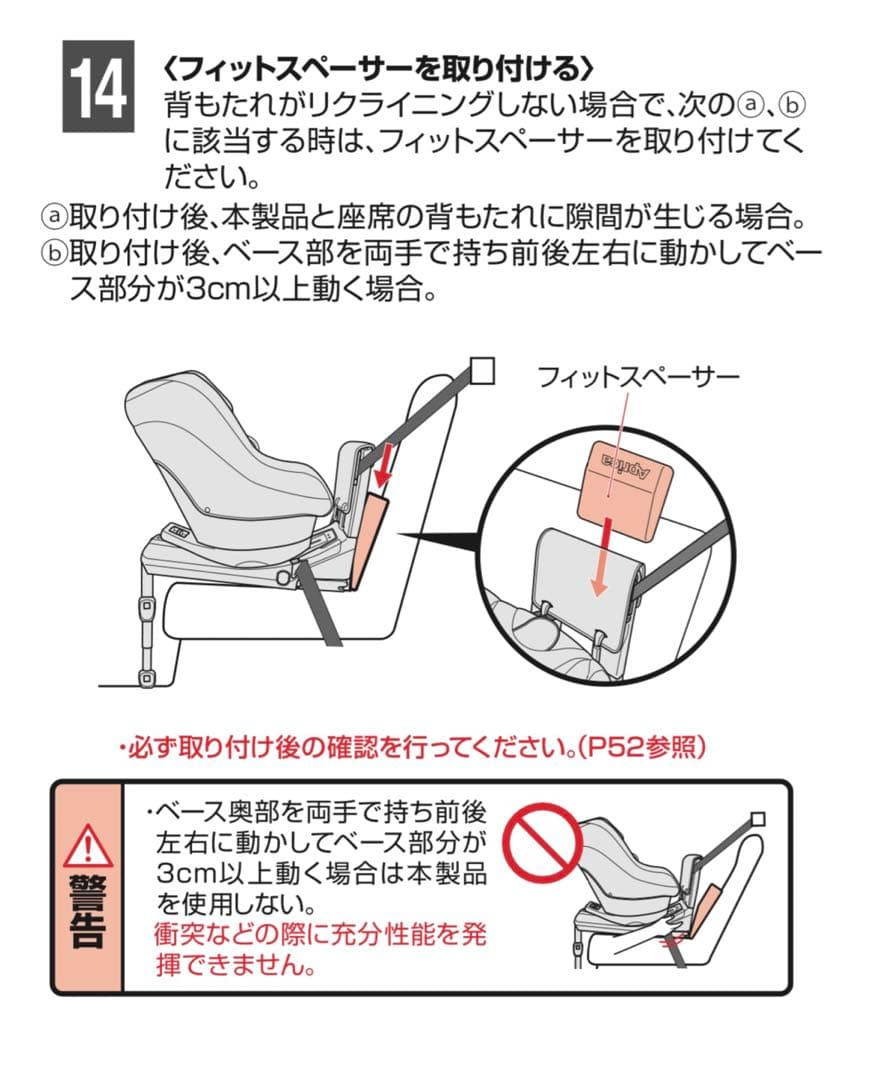 14

〈フィットスペーサーを取り付ける〉
背もたれがリクライニングしない場合で、次のⓐ、ⓑに該当する時は、フィットスペーサーを取り付けてください。

ⓐ取り付け後、本製品と座席の背もたれに隙間が生じる場合。
ⓑ取り付け後、ベース部を両手で持ち前後左右に動かしてベース部分が3cm以上動く場合。

フィットスペーサー

Aprica

・必ず取り付け後の確認を行ってください。(P52参照)

警告

・ベース奥部を両手で持ち前後左右に動かしてベース部分が3cm以上動く場合は本製品を使用しない。
衝突などの際に充分性能を発揮できません。