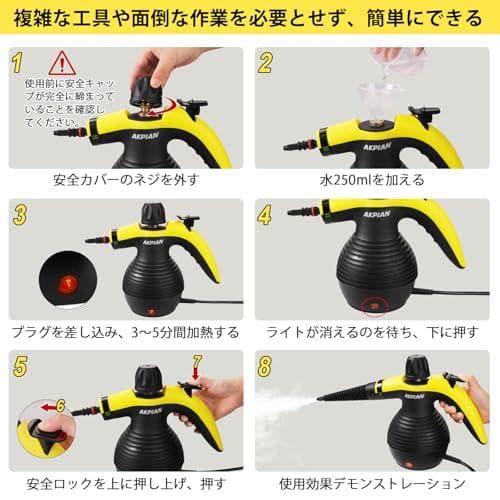 複雑な工具や面倒な作業を必要とせず、簡単にできる

1

使用前に安全キャップが完全に締まっていることを確認してください。

AKPIAN

安全カバーのネジを外す

2

AKPIAN

水250mlを加える

3

AKPIAN

プラグを差し込み、3~5分間加熱する

4

AKPIAN

ライトが消えるのを待ち、下に押す

5

7

6

AKPIAN

安全ロックを上に押し上げ、押す

8

AKPIAN

使用効果デモンストレーション