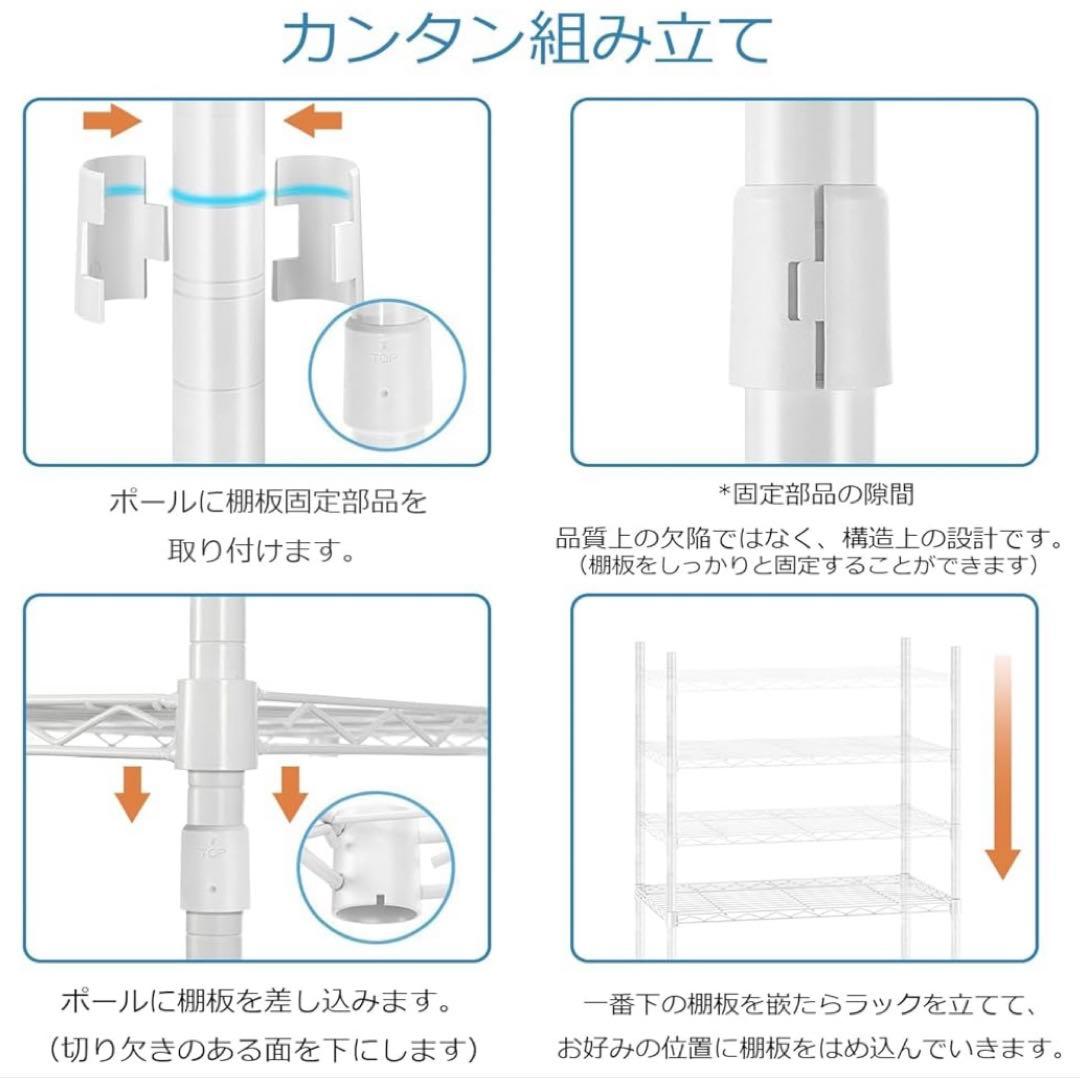 カンタン組み立て

TOP

ポールに棚板固定部品を取り付けます。

*固定部品の隙間

品質上の欠陥ではなく、構造上の設計です。
（棚板をしっかりと固定することができます）

TOP

ポールに棚板を差し込みます。
（切り欠きのある面を下にします）

一番下の棚板を嵌たらラックを立てて、お好みの位置に棚板をはめ込んでいきます。