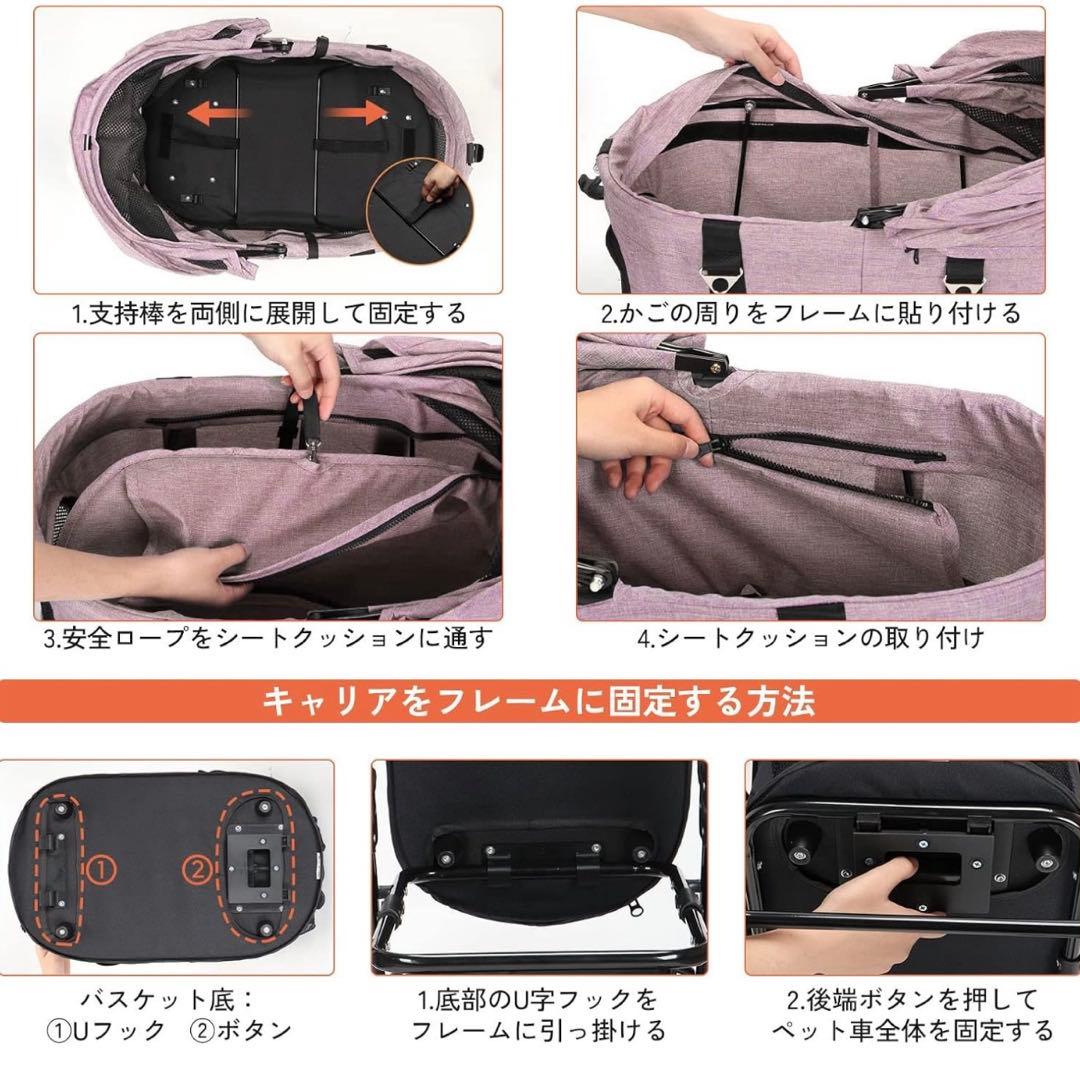 1.支持棒を両側に展開して固定する

2.かごの周りをフレームに貼り付ける

3.安全ロープをシートクッションに通す

4.シートクッションの取り付け

キャリアをフレームに固定する方法

①

②

バスケット底：
①Uフック　②ボタン

1.底部のU字フックを
フレームに引っ掛ける

2.後端ボタンを押して
ペット車全体を固定する