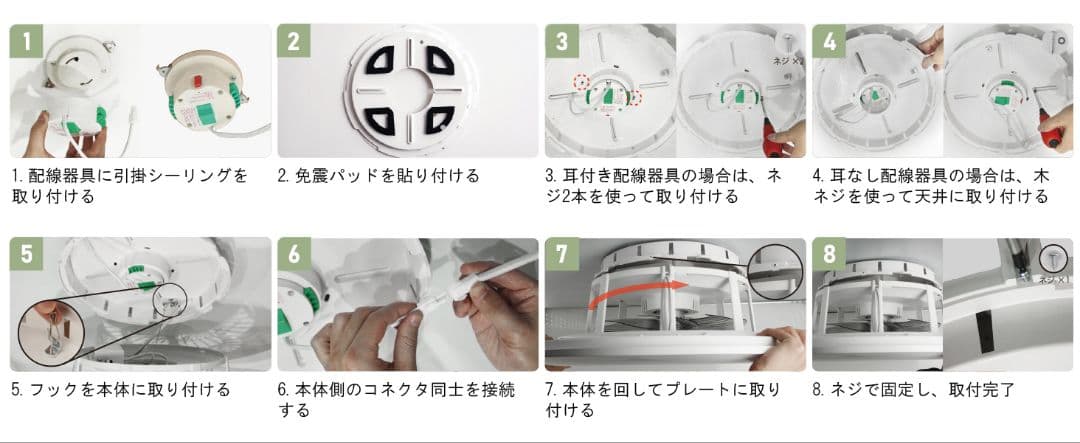 1

1. 配線器具に引掛シーリングを取り付ける

2

2. 免震パッドを貼り付ける

3

ネジ×2

3. 耳付き配線器具の場合は、ネジ2本を使って取り付ける

4

4. 耳なし配線器具の場合は、木ネジを使って天井に取り付ける

5

5. フックを本体に取り付ける

6

6. 本体側のコネクタ同士を接続する

7

7. 本体を回してプレートに取り付ける

8

ネジ×1

8. ネジで固定し、取付完了