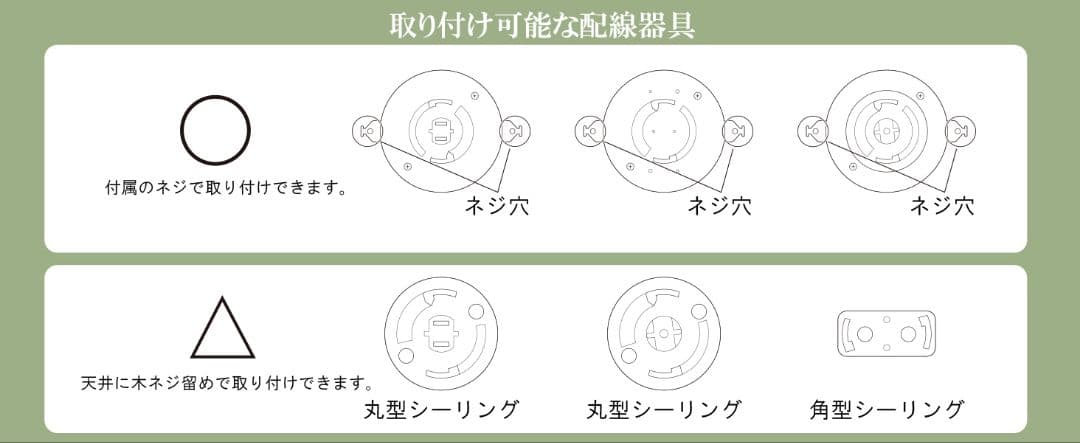 取り付け可能な配線器具

付属のネジで取り付けできます。

ネジ穴

ネジ穴

ネジ穴

天井に木ネジ留めで取り付けできます。

丸型シーリング

丸型シーリング

角型シーリング