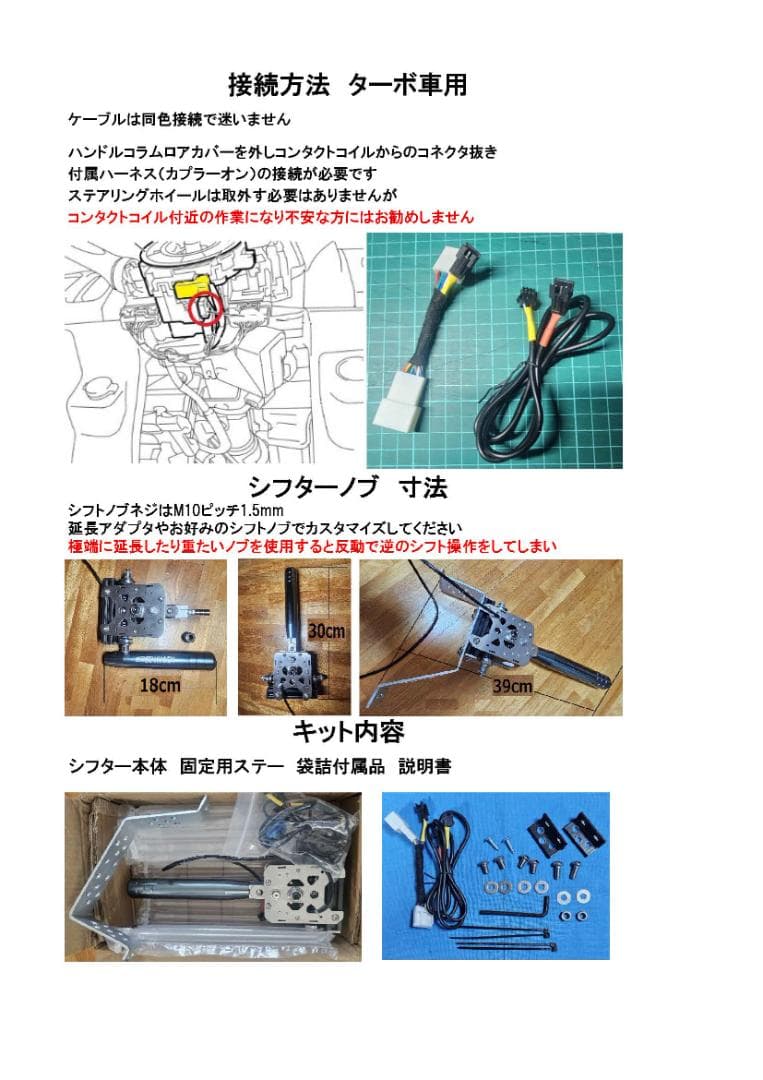 接続方法　ターボ車用

ケーブルは同色接続で迷いません

ハンドルコラムロアカバーを外しコンタクトコイルからのコネクタ抜き
付属ハーネス（カプラーオン）の接続が必要です
ステアリングホイールは取外す必要はありませんが
コンタクトコイル付近の作業になり不安な方にはお勧めしません

シフターノブ　寸法

シフトノブネジはM10ピッチ1.5mm
延長アダプタやお好みのシフトノブでカスタマイズしてください
極端に延長したり重たいノブを使用すると反動で逆のシフト操作をしてしまい

18cm

30cm

39cm

キット内容

シフター本体　固定用ステー　袋詰付属品　説明書