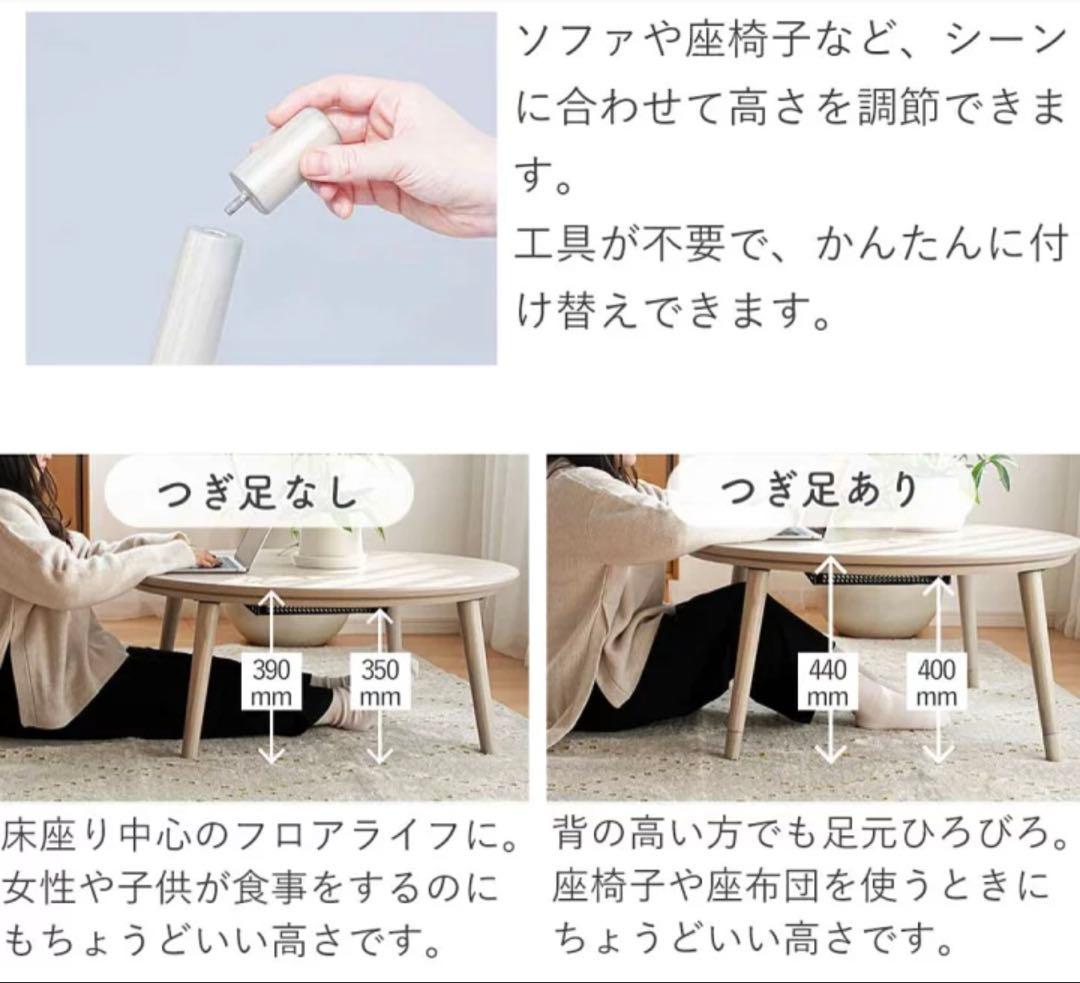 ソファや座椅子など、シーンに合わせて高さを調節できます。
工具が不要で、かんたんに付け替えできます。

つぎ足なし

390 mm

350 mm

床座り中心のフロアライフに。女性や子供が食事をするのにもちょうどいい高さです。

つぎ足あり

440 mm

400 mm

背の高い方でも足元ひろびろ。座椅子や座布団を使うときにちょうどいい高さです。