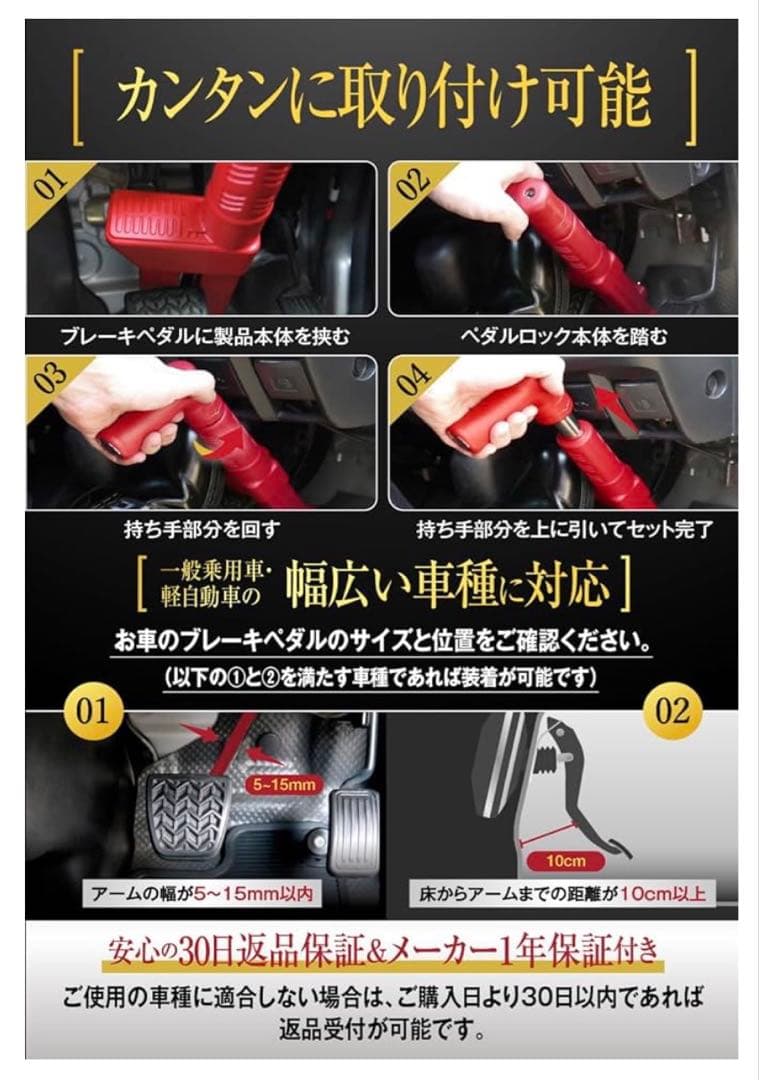 [ カンタンに取り付け可能 ]

01
ブレーキペダルに製品本体を挟む

02
ペダルロック本体を踏む

03
持ち手部分を回す

04
持ち手部分を上に引いてセット完了

[ 一般乗用車・軽自動車の 幅広い車種に対応 ]

お車のブレーキペダルのサイズと位置をご確認ください。
(以下の①と②を満たす車種であれば装着が可能です)

01
5~15mm
アームの幅が5~15mm以内

02
10cm
床からアームまでの距離が10cm以上

安心の30日返品保証&メーカー1年保証付き
ご使用の車種に適合しない場合は、ご購入日より30日以内であれば返品受付が可能です。