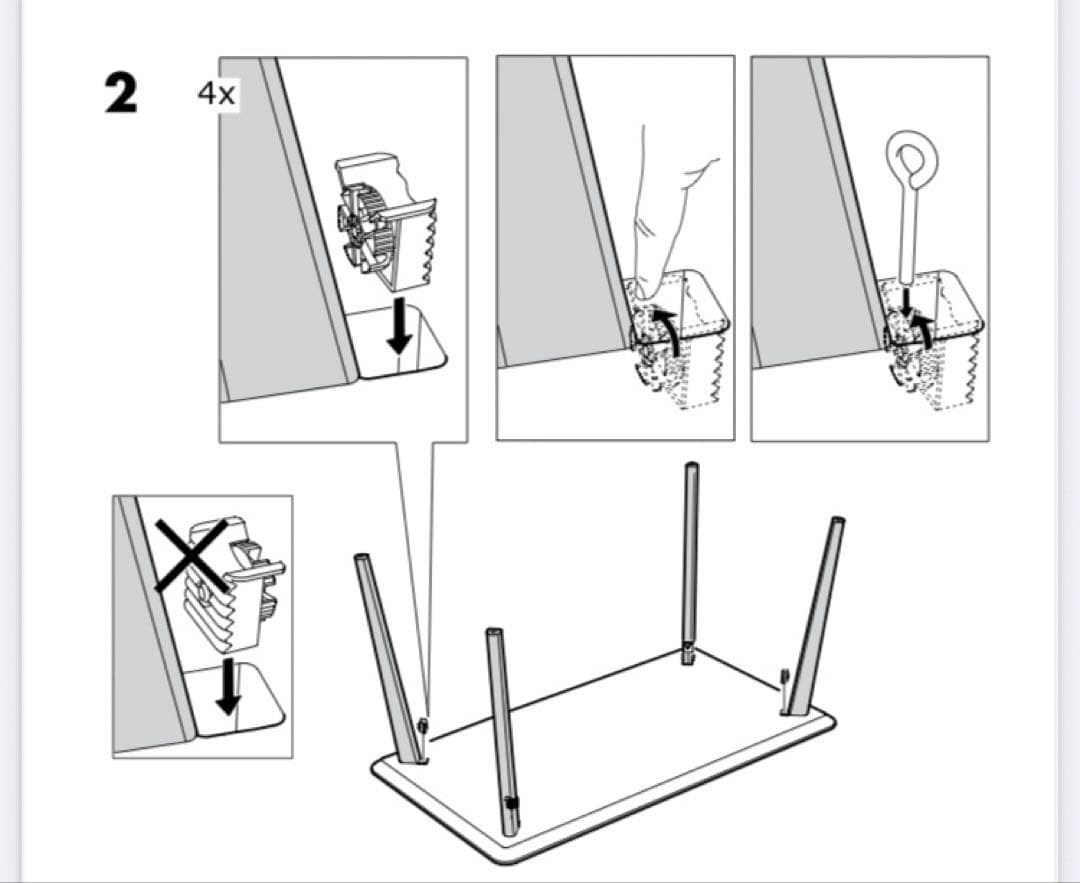 2

4x