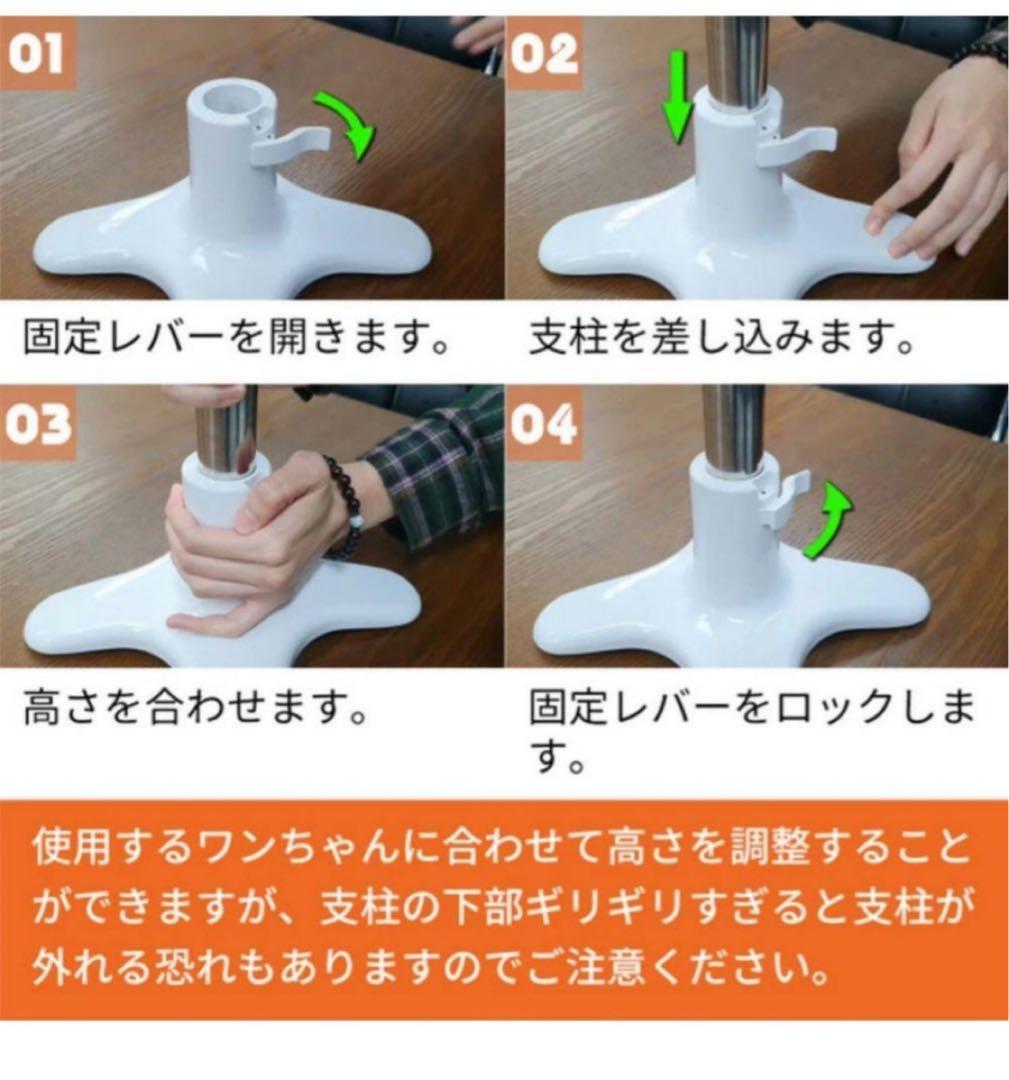 01

固定レバーを開きます。

02

支柱を差し込みます。

03

高さを合わせます。

04

固定レバーをロックします。

使用するワンちゃんに合わせて高さを調整することができますが、支柱の下部ギリギリすぎると支柱が外れる恐れもありますのでご注意ください。