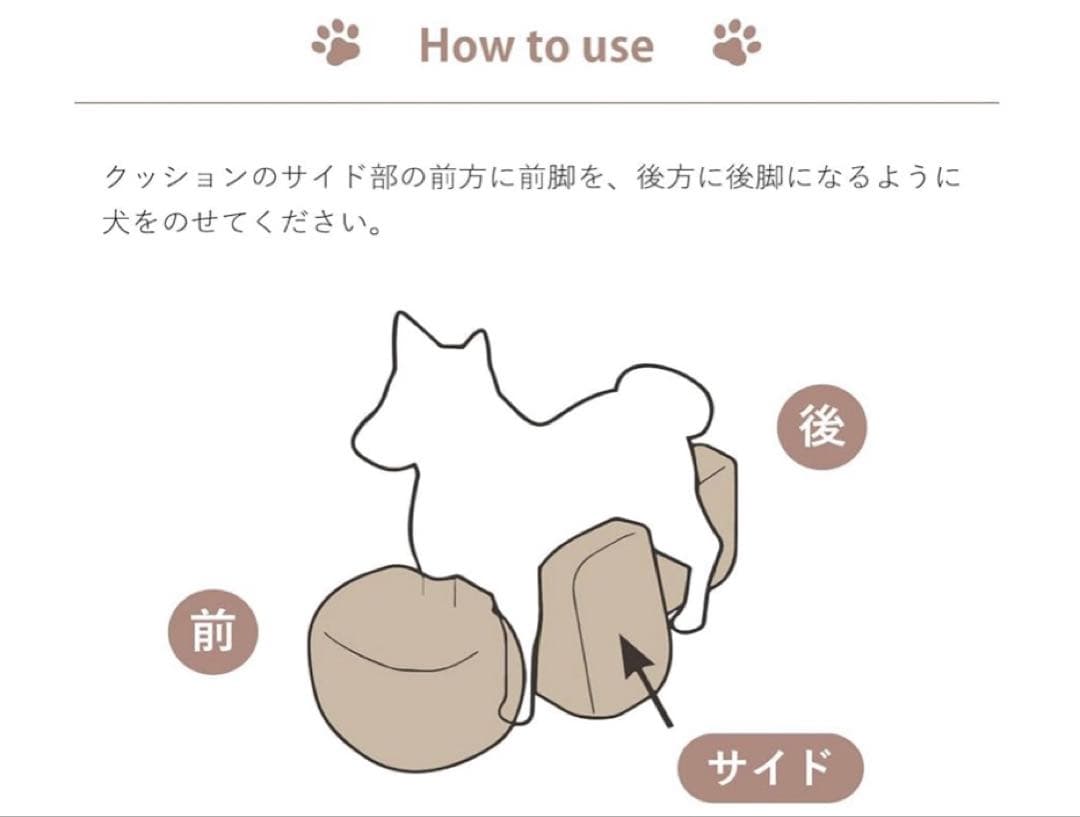 How to use

クッションのサイド部の前方に前脚を、後方に後脚になるように犬をのせてください。

後

前

サイド