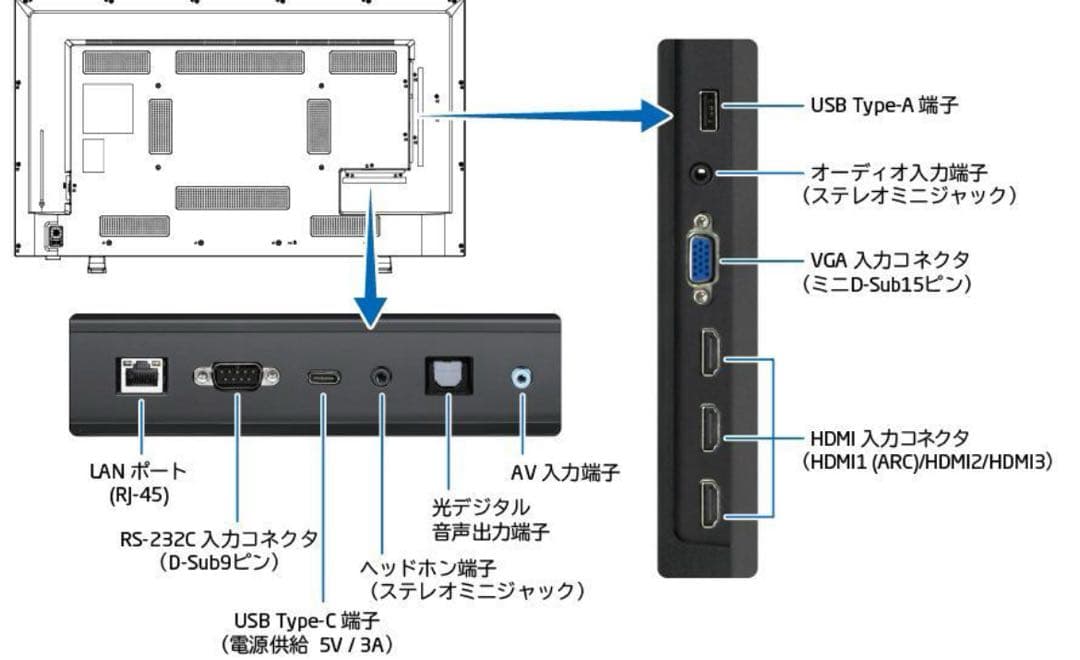 USB Type-A 端子

オーディオ入力端子
（ステレオミニジャック）

VGA 入力コネクタ
（ミニD-Sub15ピン）

HDMI 入力コネクタ
（HDMI1 (ARC)/HDMI2/HDMI3）

LAN ポート
(RJ-45)

RS-232C 入力コネクタ
（D-Sub9ピン）

USB Type-C 端子
（電源供給 5V / 3A）

ヘッドホン端子
（ステレオミニジャック）

光デジタル
音声出力端子

AV 入力端子