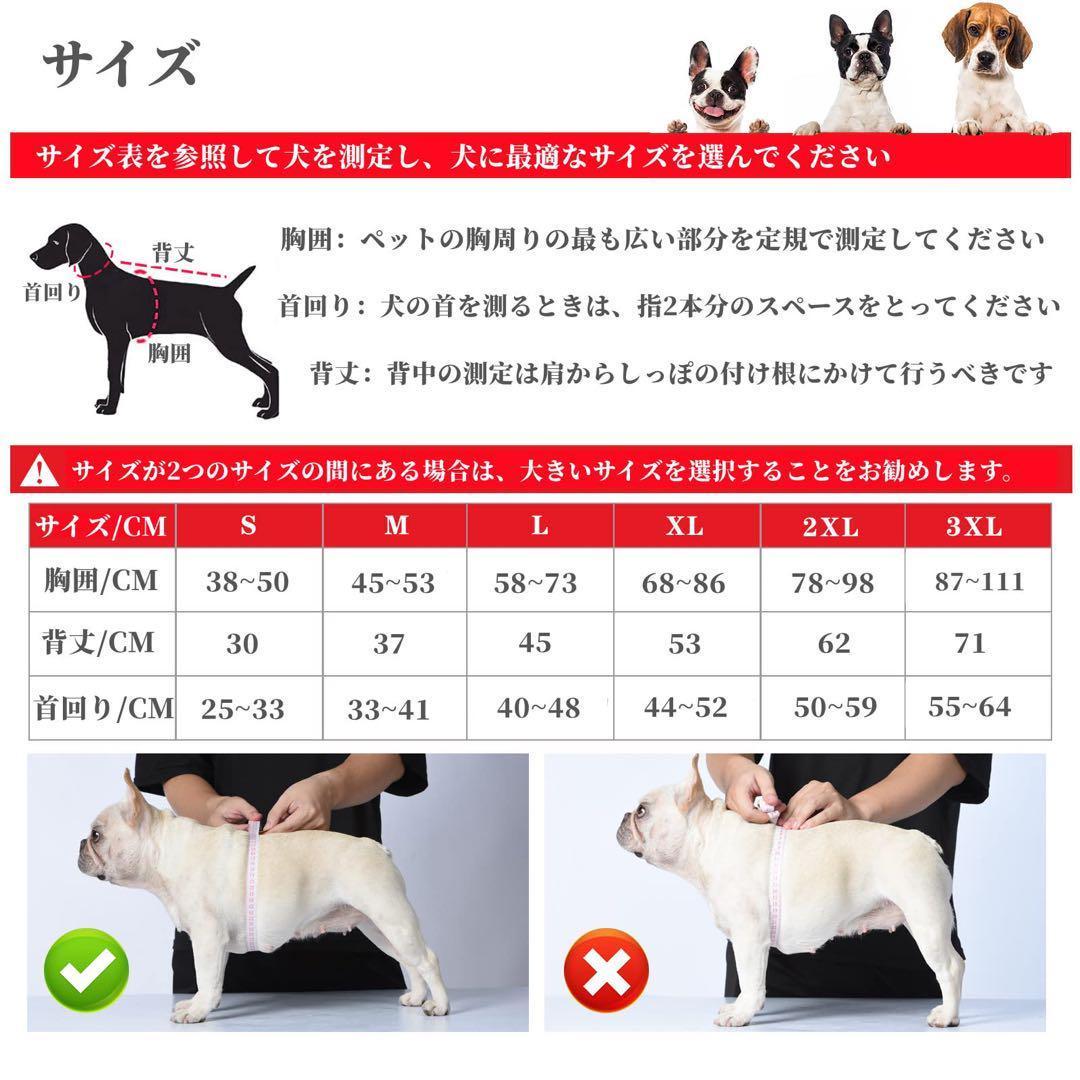 サイズ

サイズ表を参照して犬を測定し、犬に最適なサイズを選んでください

背丈
首回り
胸囲

胸囲：ペットの胸周りの最も広い部分を定規で測定してください

首回り：犬の首を測るときは、指2本分のスペースをとってください

背丈：背中の測定は肩からしっぽの付け根にかけて行うべきです

サイズが2つのサイズの間にある場合は、大きいサイズを選択することをお勧めします。

| サイズ/CM | S | M | L | XL | 2XL | 3XL |
|---|---|---|---|---|---|---|
| 胸囲/CM | 38~50 | 45~53 | 58~73 | 68~86 | 78~98 | 87~111 |
| 背丈/CM | 30 | 37 | 45 | 53 | 62 | 71 |
| 首回り/CM | 25~33 | 33~41 | 40~48 | 44~52 | 50~59 | 55~64 |