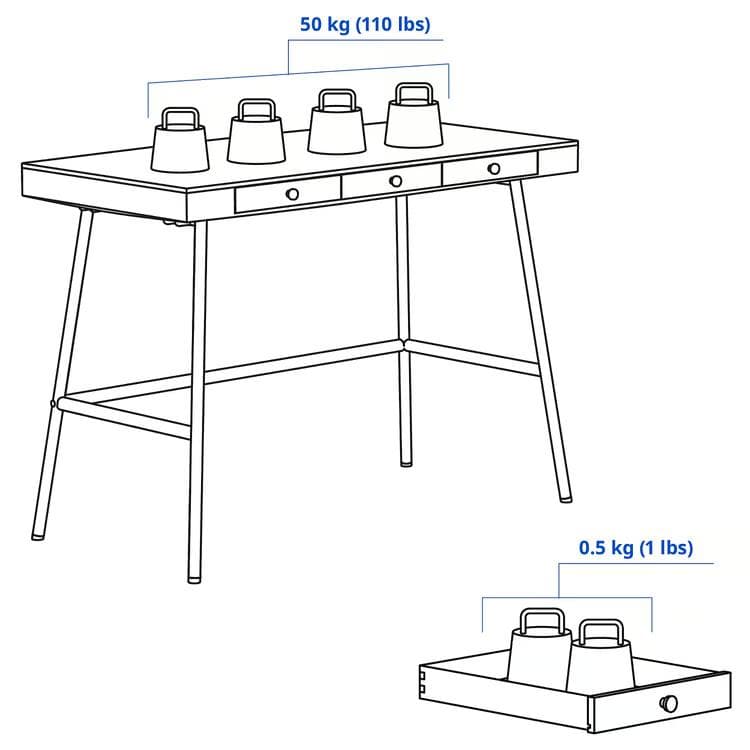 50 kg (110 lbs)

0.5 kg (1 lbs)