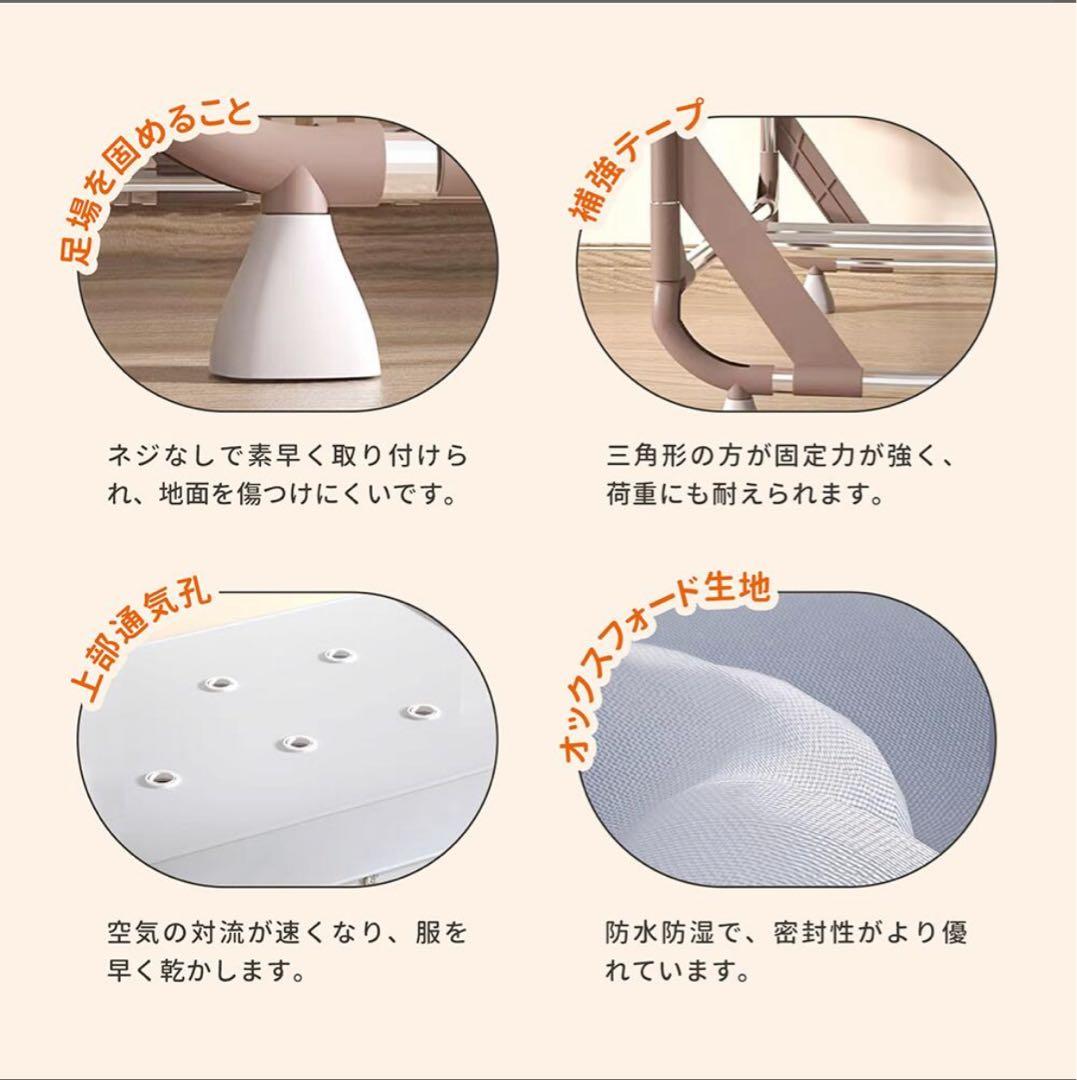 足場を固めること

ネジなしで素早く取り付けられ、地面を傷つけにくいです。

補強テープ

三角形の方が固定力が強く、荷重にも耐えられます。

上部通気孔

空気の対流が速くなり、服を早く乾かします。

オックスフォード生地

防水防湿で、密封性がより優れています。