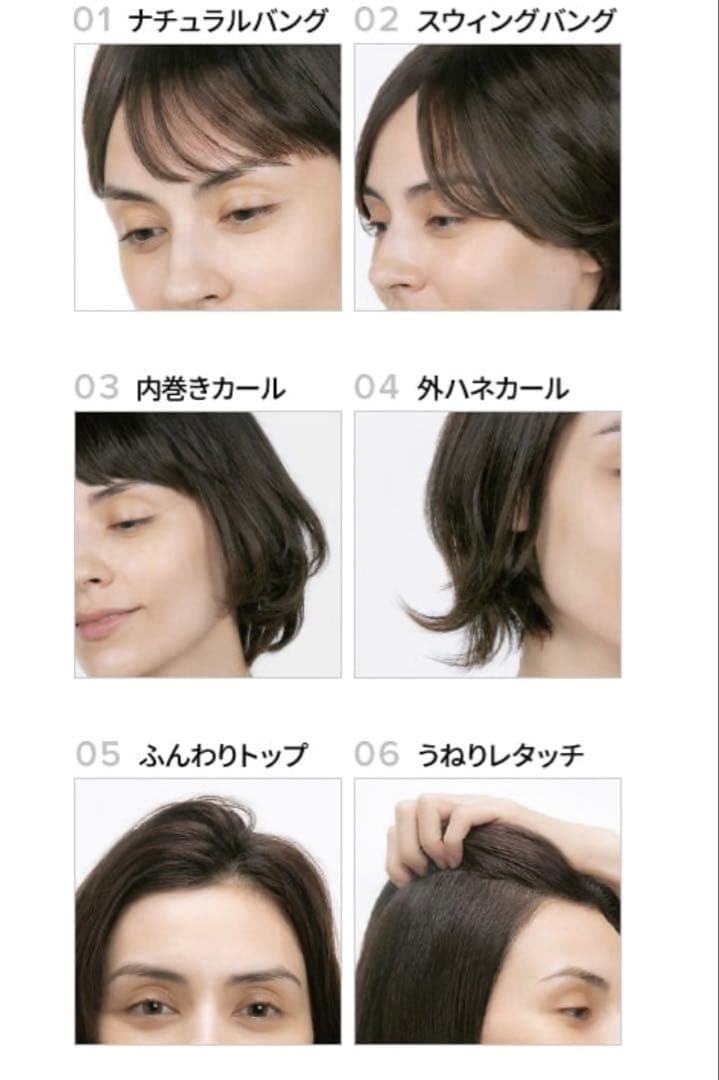 01 ナチュラルバング
02 スウィングバング

03 内巻きカール
04 外ハネカール

05 ふんわりトップ
06 うねりレタッチ