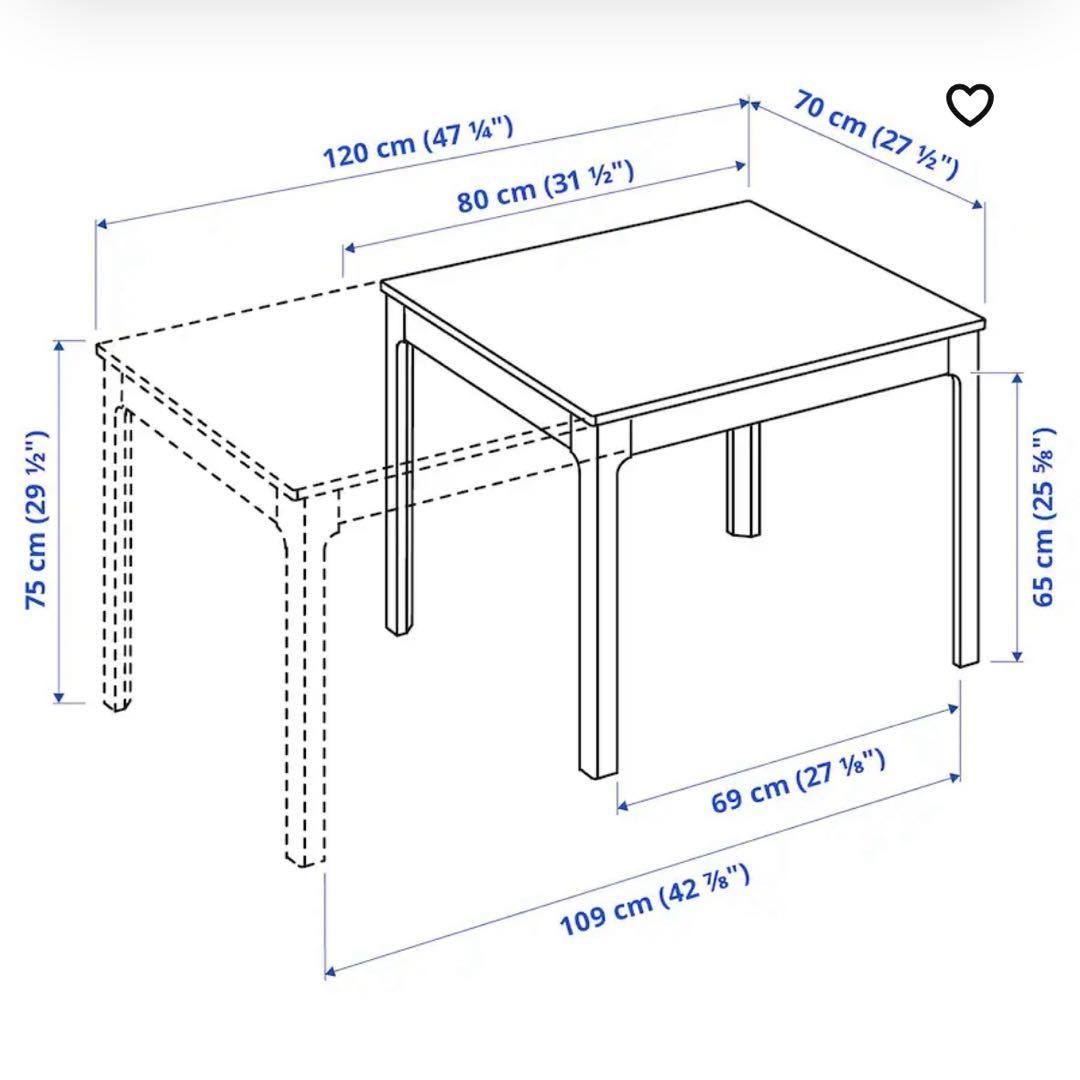 120 cm (47 ¼")
80 cm (31 ½")
70 cm (27 ½")
75 cm (29 ½")
65 cm (25 ⅝")
69 cm (27 ⅛")
109 cm (42 ⅞")