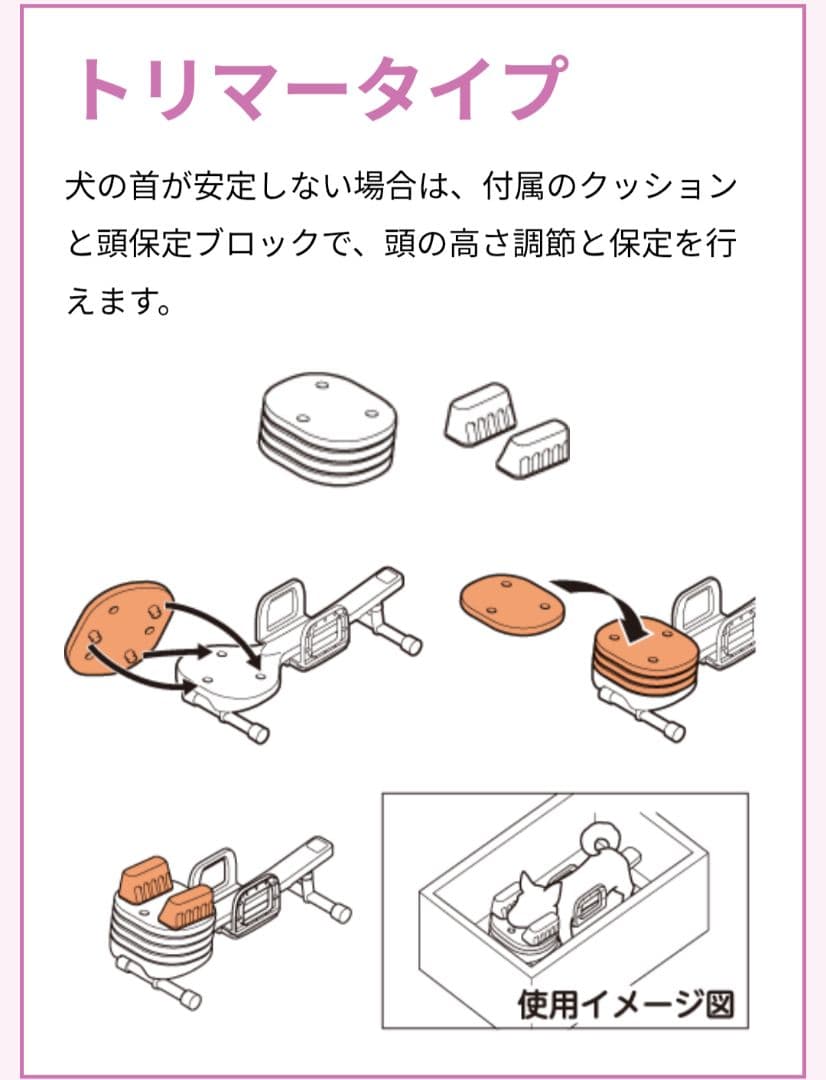 トリマータイプ

犬の首が安定しない場合は、付属のクッションと頭保定ブロックで、頭の高さ調節と保定を行えます。

使用イメージ図