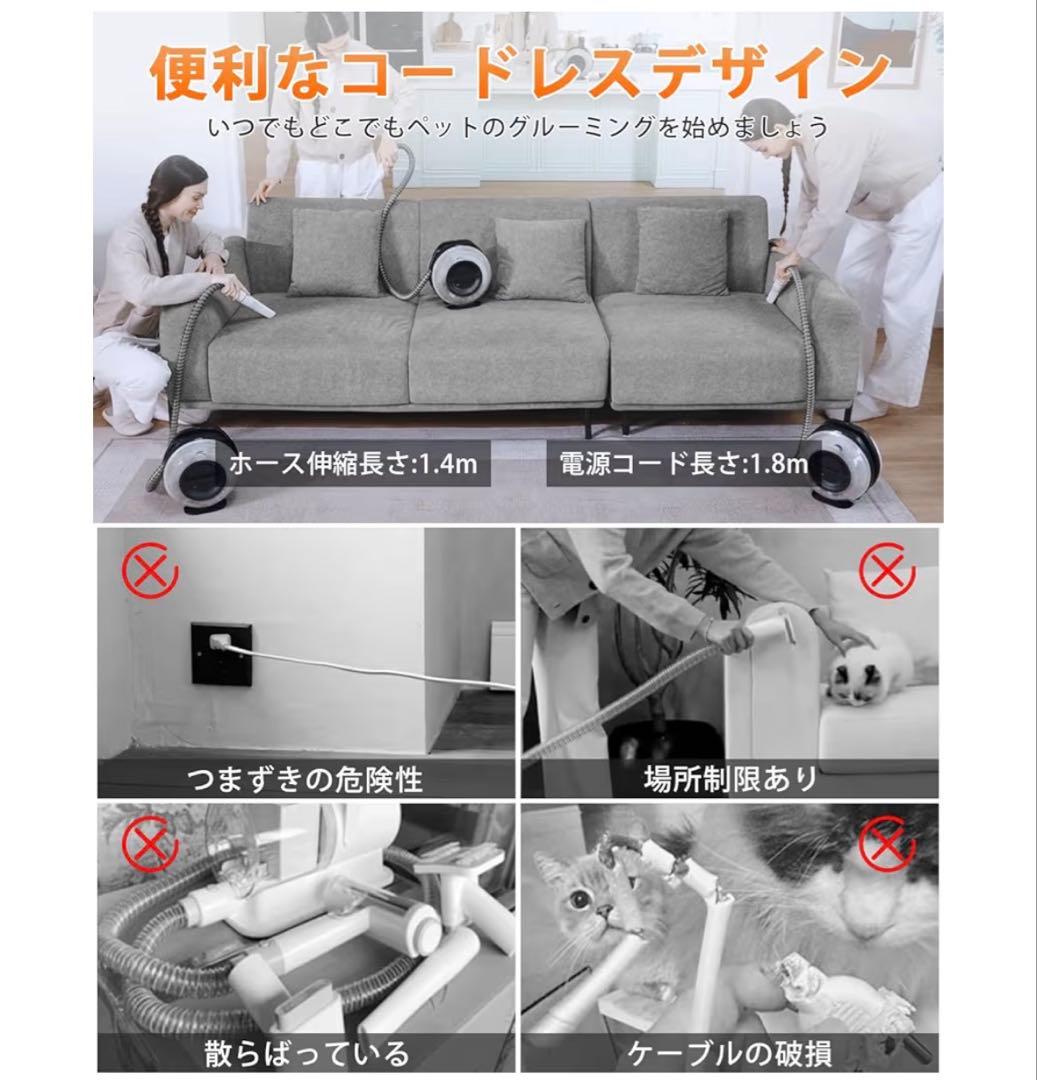 便利なコードレスデザイン

いつでもどこでもペットのグルーミングを始めましょう

ホース伸縮長さ:1.4m

電源コード長さ:1.8m

つまずきの危険性

場所制限あり

散らばっている

ケーブルの破損