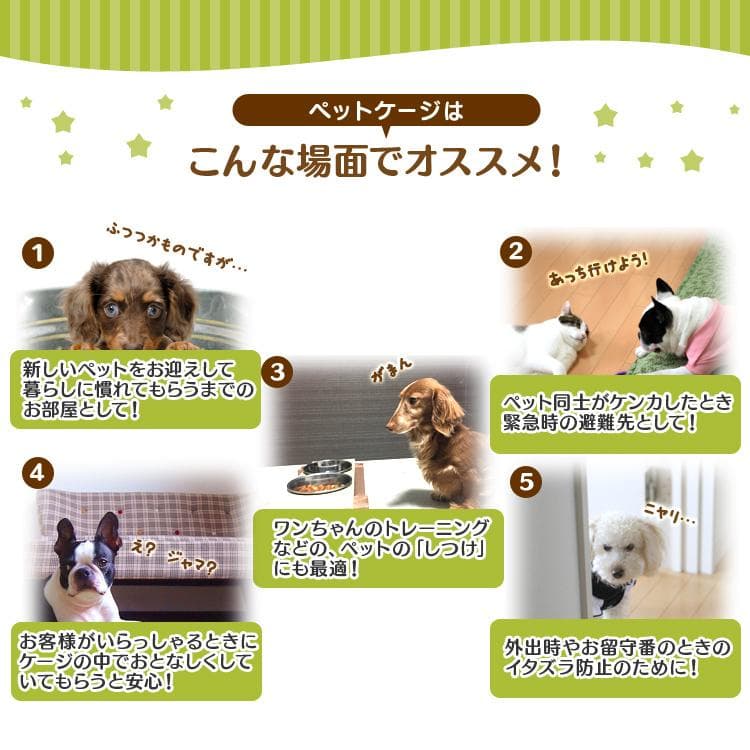 ペットケージは

こんな場面でオススメ！

1

ふつつかものですが…

新しいペットをお迎えして暮らしに慣れてもらうまでのお部屋として！

2

あっち行けよう！

ペット同士がケンカしたとき緊急時の避難先として！

3

がまん

ワンちゃんのトレーニングなどの、ペットの「しつけ」にも最適！

4

え？

ジャマ？

お客様がいらっしゃるときにケージの中でおとなしくしていてもらうと安心！

5

ニヤリ…

外出時やお留守番のときのイタズラ防止のために！