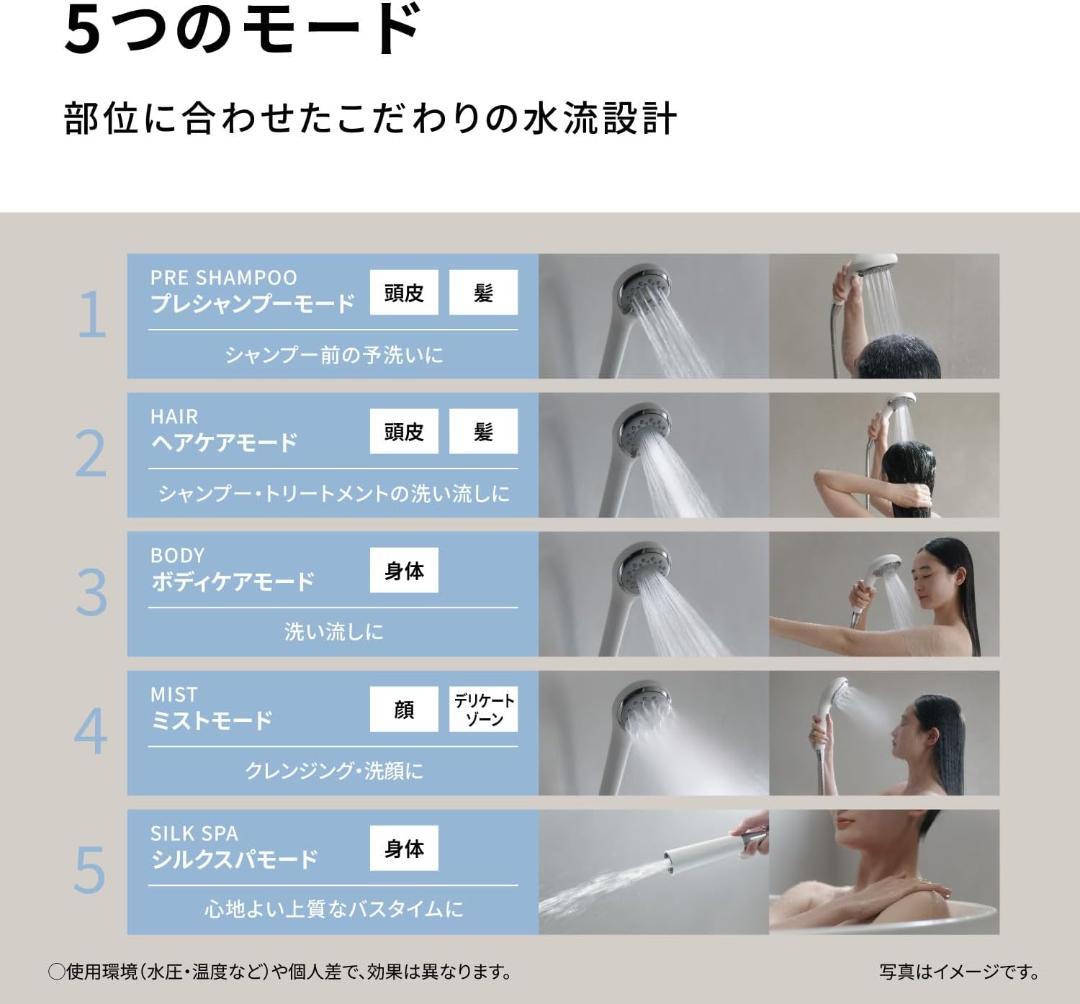 5つのモード

部位に合わせたこだわりの水流設計

1
PRE SHAMPOO
プレシャンプーモード
頭皮
髪
シャンプー前の予洗いに

2
HAIR
ヘアケアモード
頭皮
髪
シャンプー・トリートメントの洗い流しに

3
BODY
ボディケアモード
身体
洗い流しに

4
MIST
ミストモード
顔
デリケートゾーン
クレンジング・洗顔に

5
SILK SPA
シルクスパモード
身体
心地よい上質なバスタイムに

○使用環境(水圧・温度など)や個人差で、効果は異なります。

写真はイメージです。