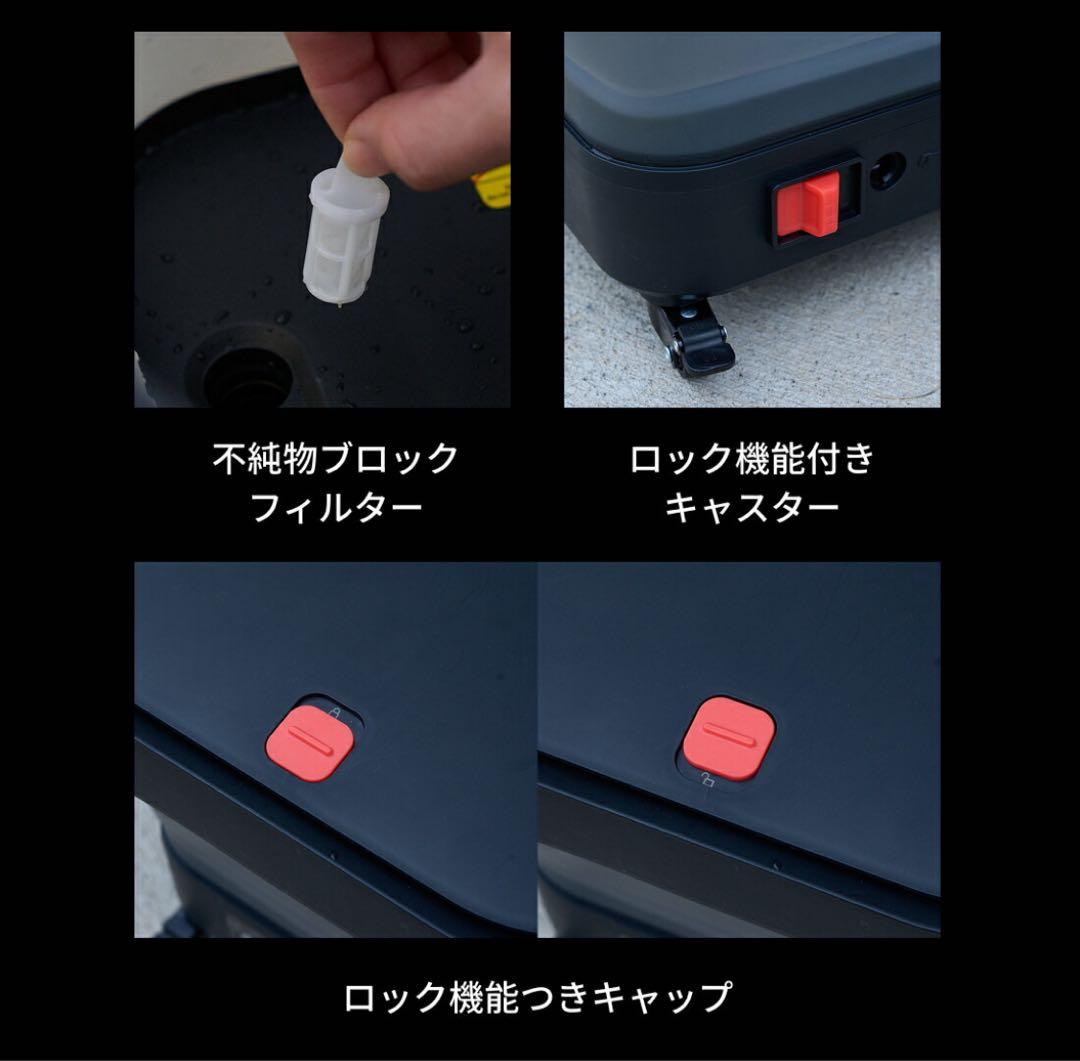 不純物ブロック
フィルター

ロック機能付き
キャスター

ロック機能つきキャップ