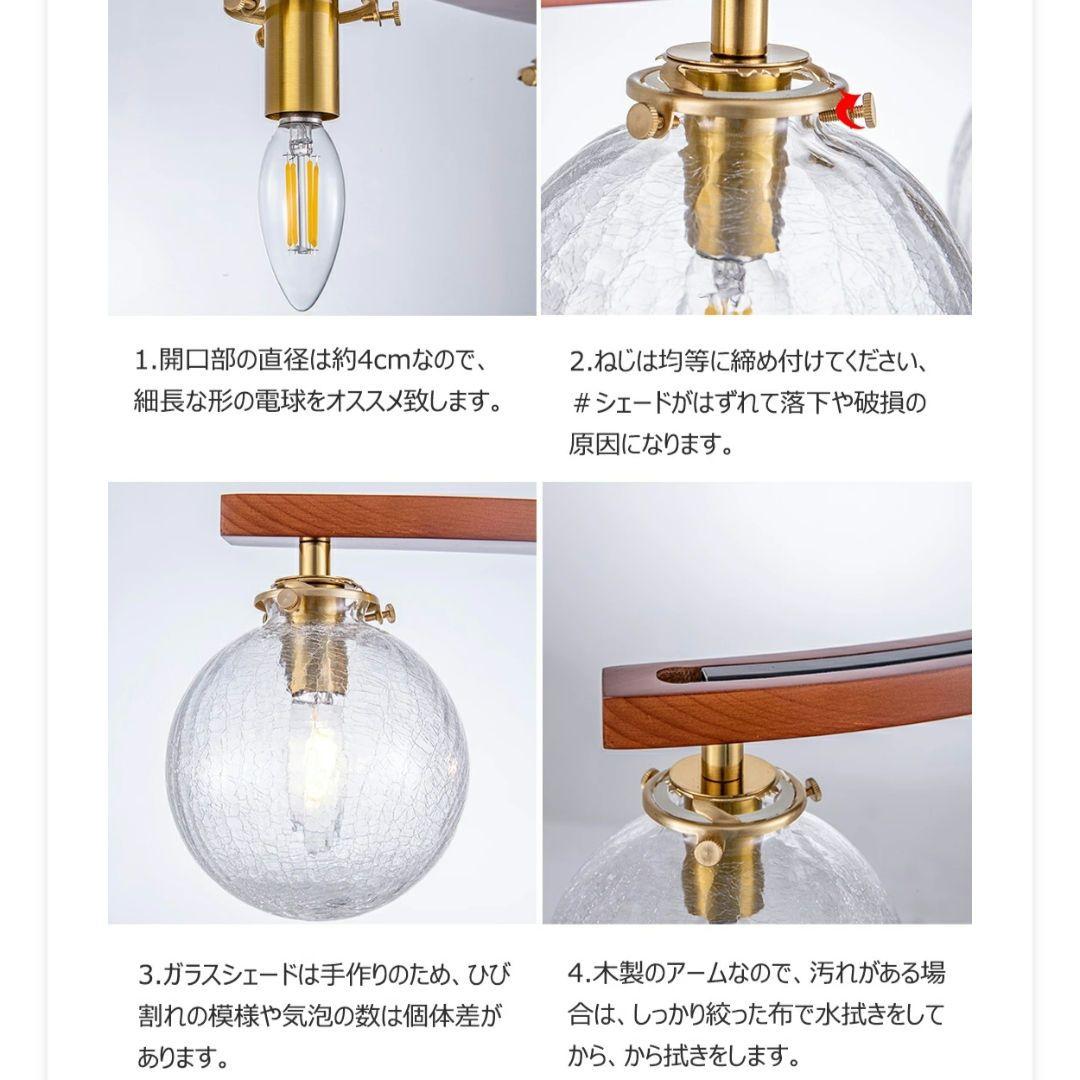 1.開口部の直径は約4cmなので、細長な形の電球をオススメ致します。

2.ねじは均等に締め付けてください、＃シェードがはずれて落下や破損の原因になります。

3.ガラスシェードは手作りのため、ひび割れの模様や気泡の数は個体差があります。

4.木製のアームなので、汚れがある場合は、しっかり絞った布で水拭きをしてから、から拭きをします。