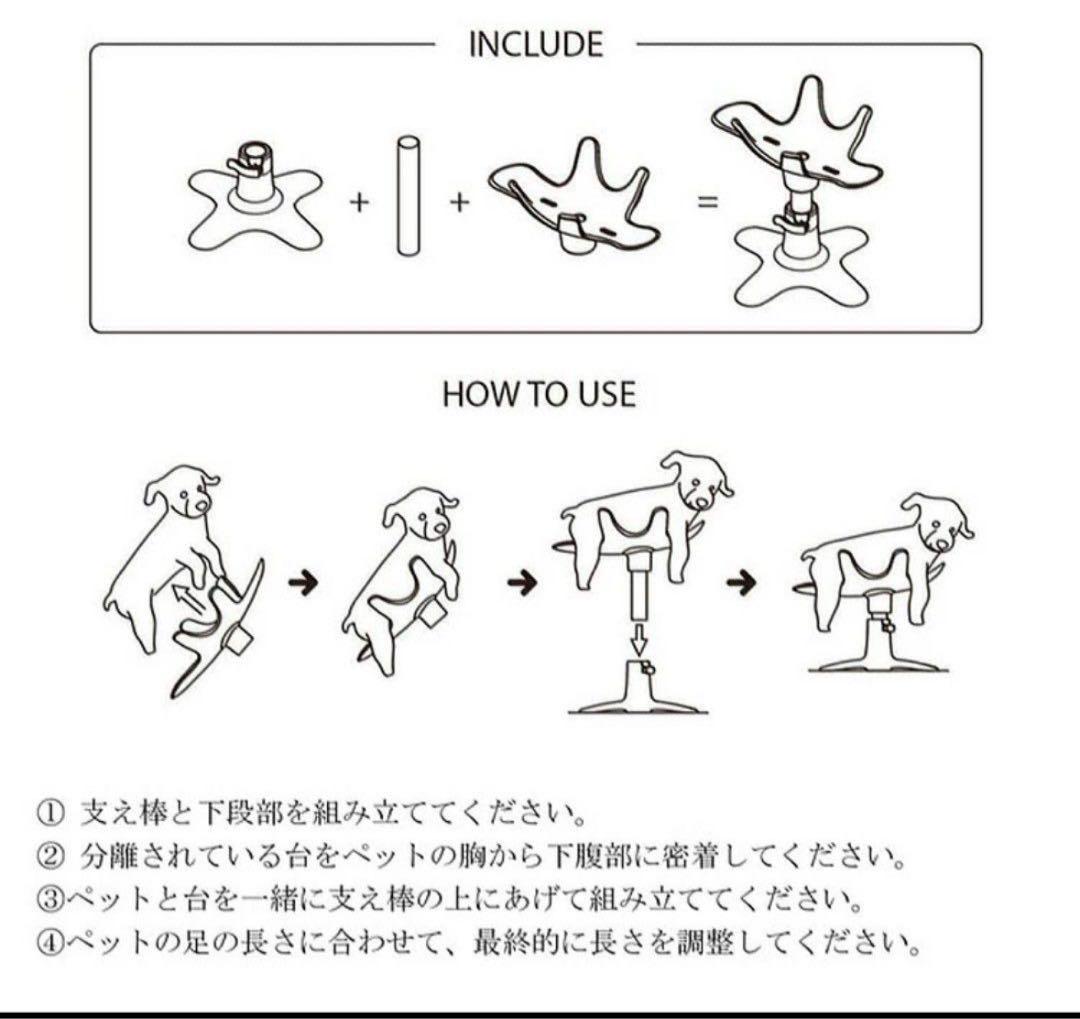 INCLUDE

+ + =

HOW TO USE

① 支え棒と下段部を組み立ててください。
② 分離されている台をペットの胸から下腹部に密着してください。
③ペットと台を一緒に支え棒の上にあげて組み立ててください。
④ペットの足の長さに合わせて、最終的に長さを調整してください。