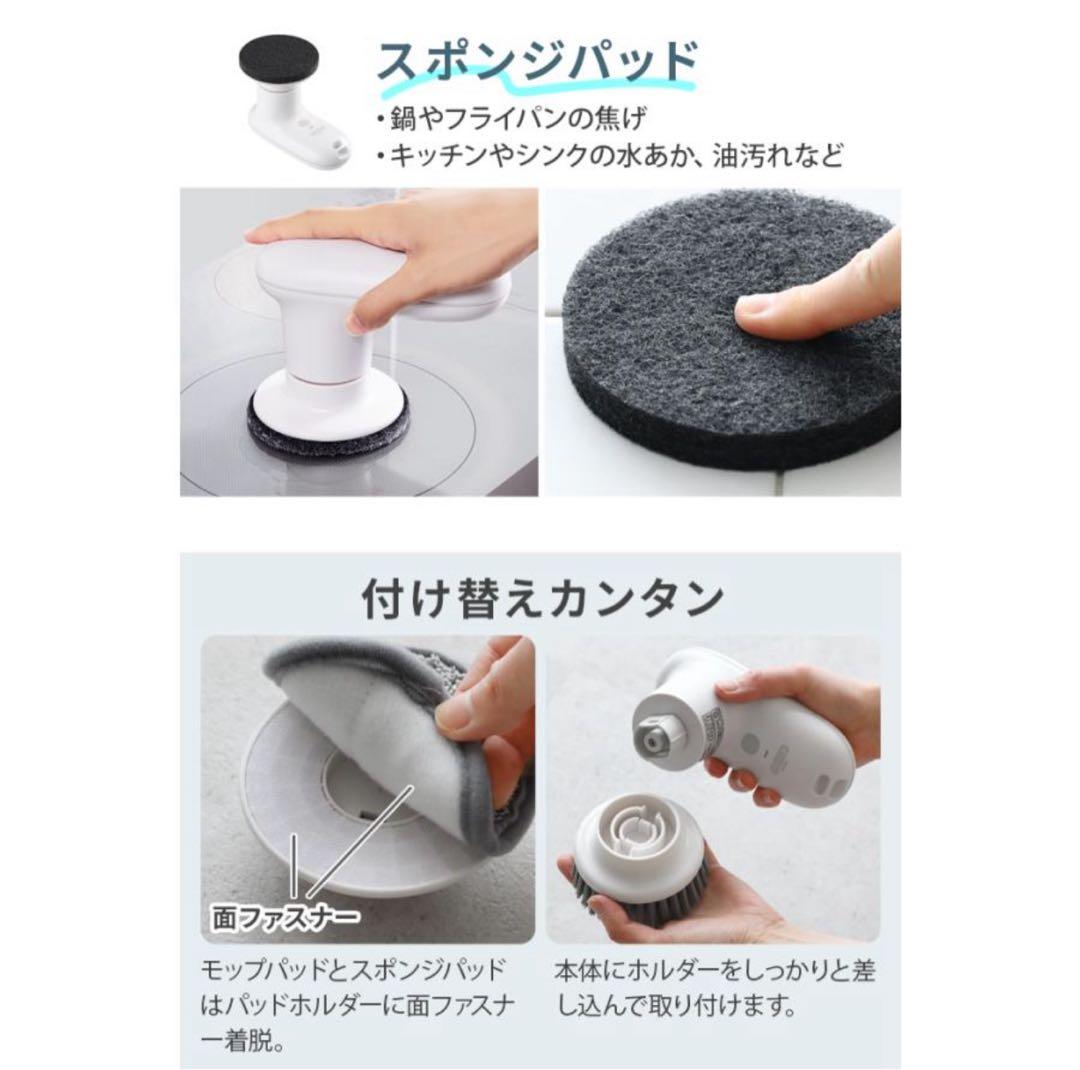 スポンジパッド

・鍋やフライパンの焦げ
・キッチンやシンクの水あか、油汚れなど

付け替えカンタン

面ファスナー

モップパッドとスポンジパッドはパッドホルダーに面ファスナー着脱。

本体にホルダーをしっかりと差し込んで取り付けます。