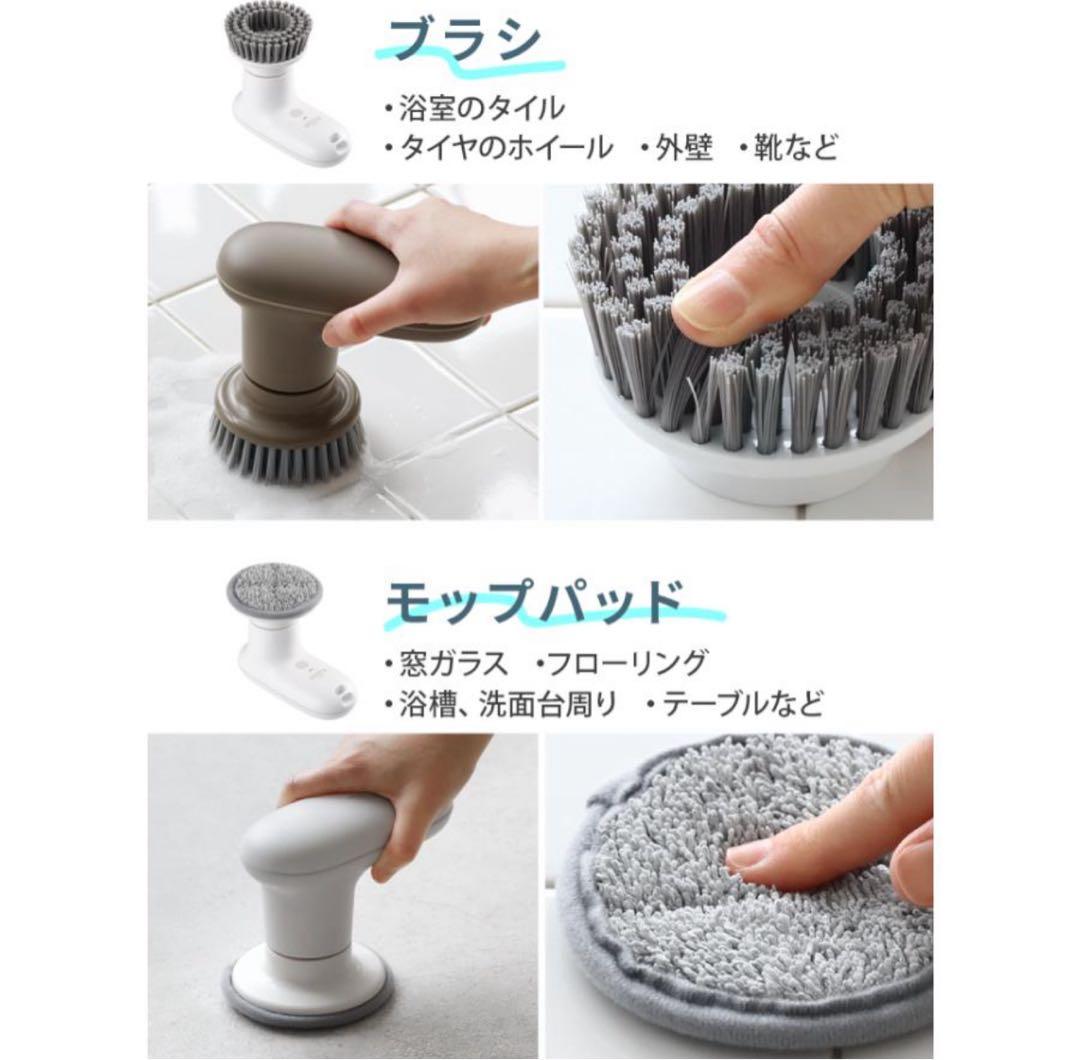 ブラシ

・浴室のタイル
・タイヤのホイール　・外壁　・靴など

モップパッド

・窓ガラス　・フローリング
・浴槽、洗面台周り　・テーブルなど