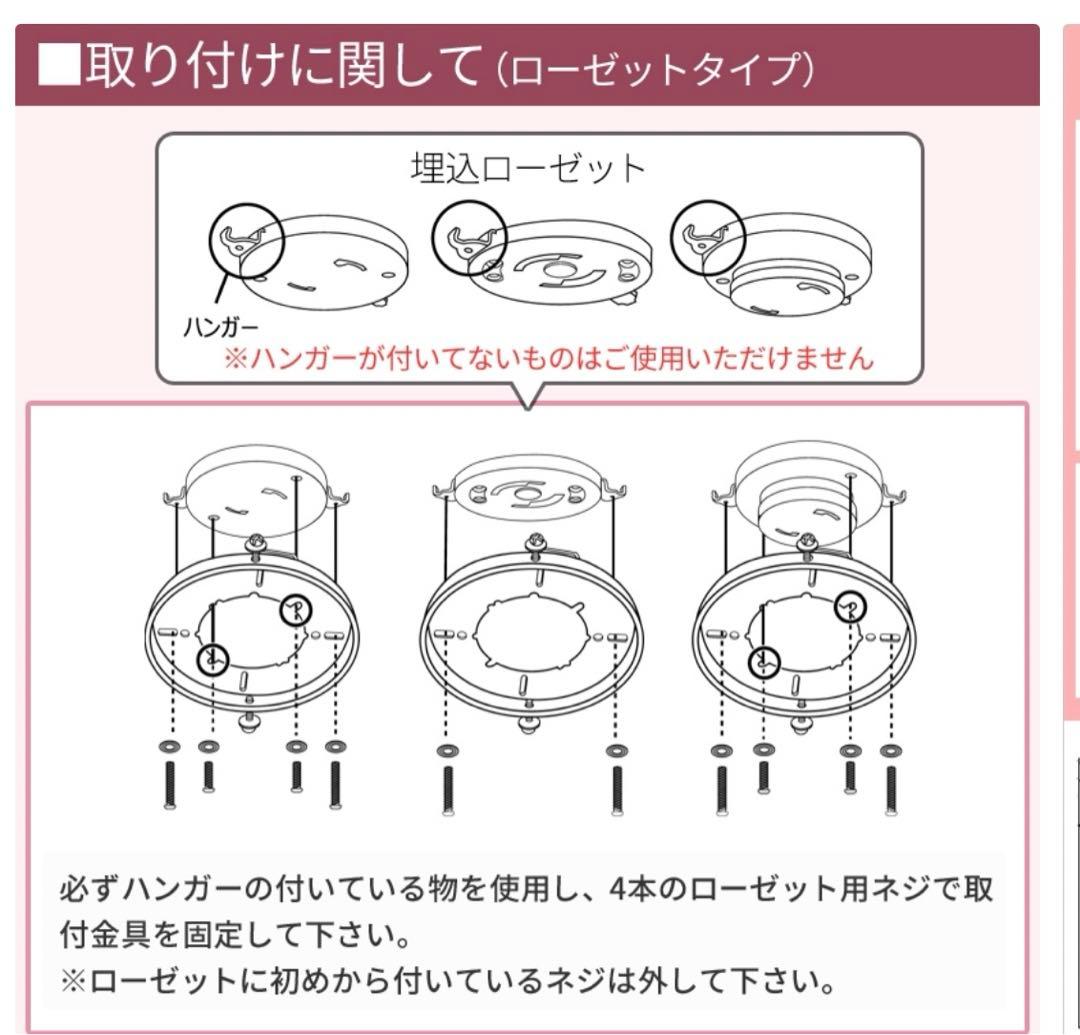 ■取り付けに関して(ローゼットタイプ)

埋込ローゼット

ハンガー

※ハンガーが付いてないものはご使用いただけません

必ずハンガーの付いている物を使用し、4本のローゼット用ネジで取付金具を固定して下さい。
※ローゼットに初めから付いているネジは外して下さい。