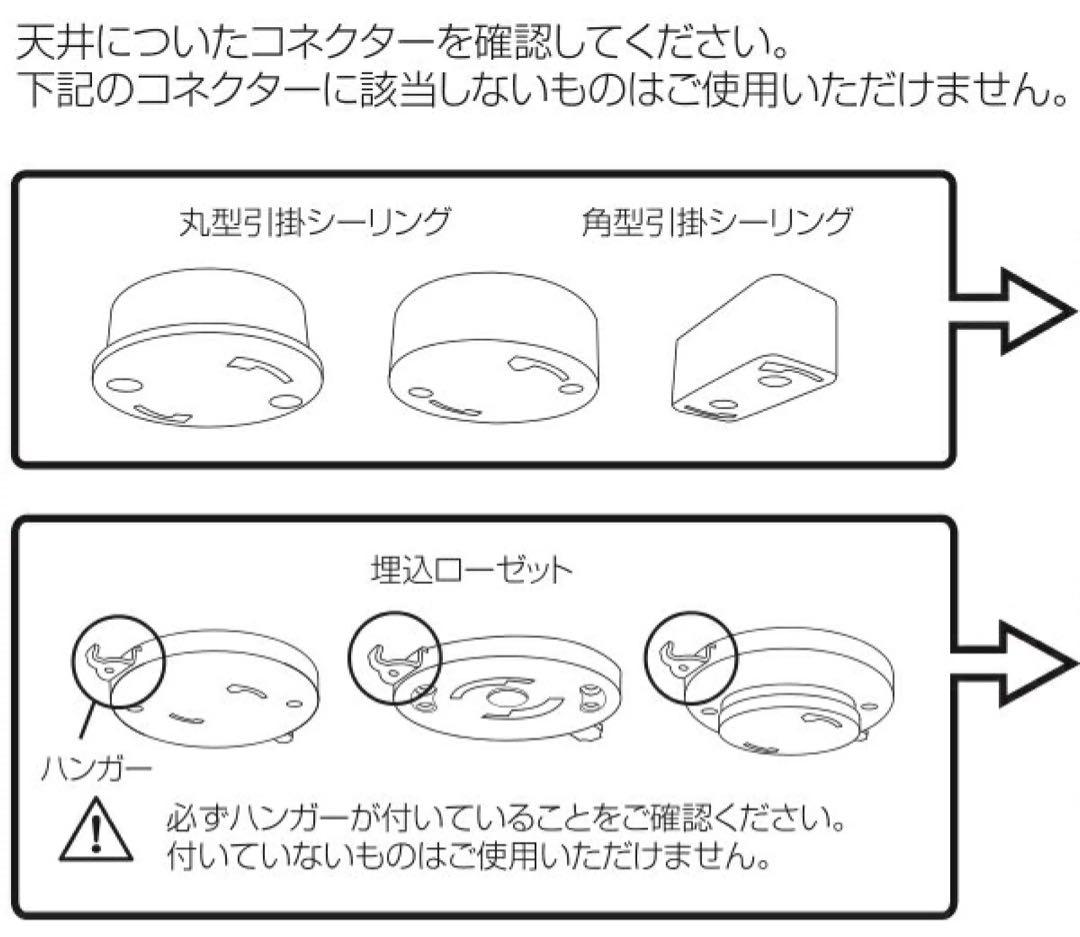 天井についたコネクターを確認してください。
下記のコネクターに該当しないものはご使用いただけません。

丸型引掛シーリング

角型引掛シーリング

埋込ローゼット

ハンガー

必ずハンガーが付いていることをご確認ください。
付いていないものはご使用いただけません。