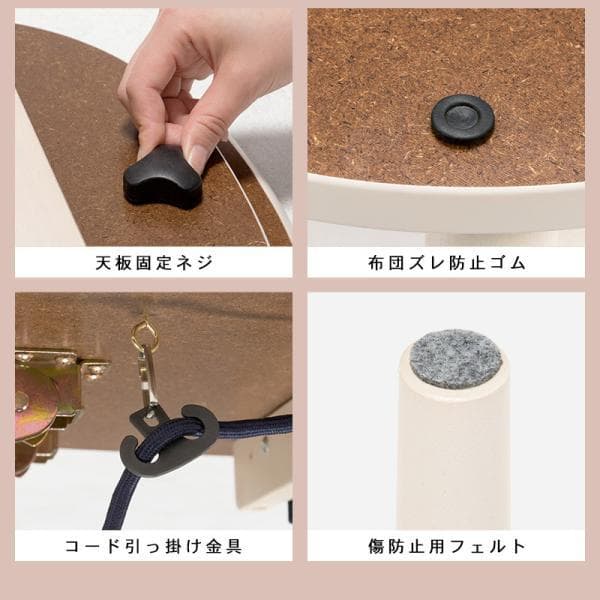 天板固定ネジ

布団ズレ防止ゴム

コード引っ掛け金具

傷防止用フェルト