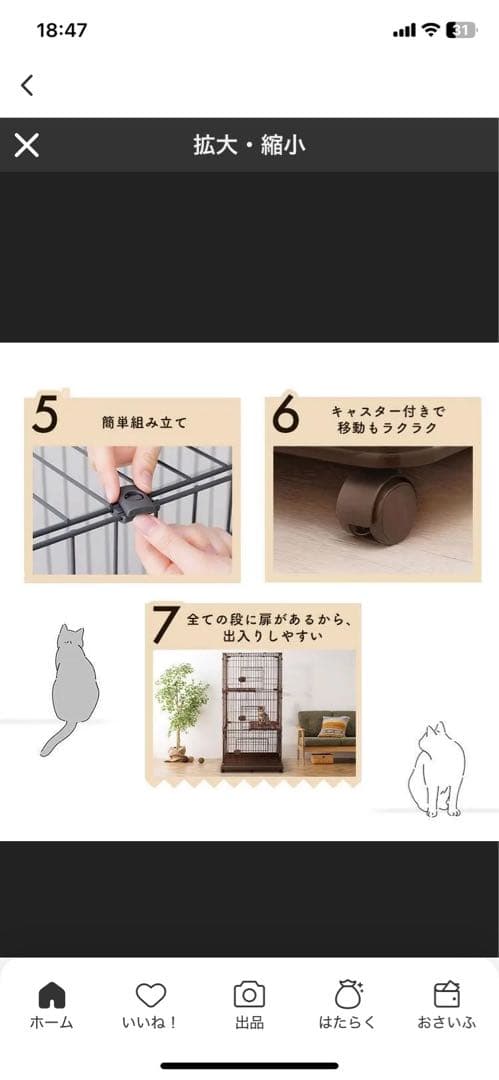 18:47

31

拡大・縮小

5 簡単組み立て

6 キャスター付きで移動もラクラク

7 全ての段に扉があるから、出入りしやすい

ホーム

いいね！

出品

はたらく

おさいふ