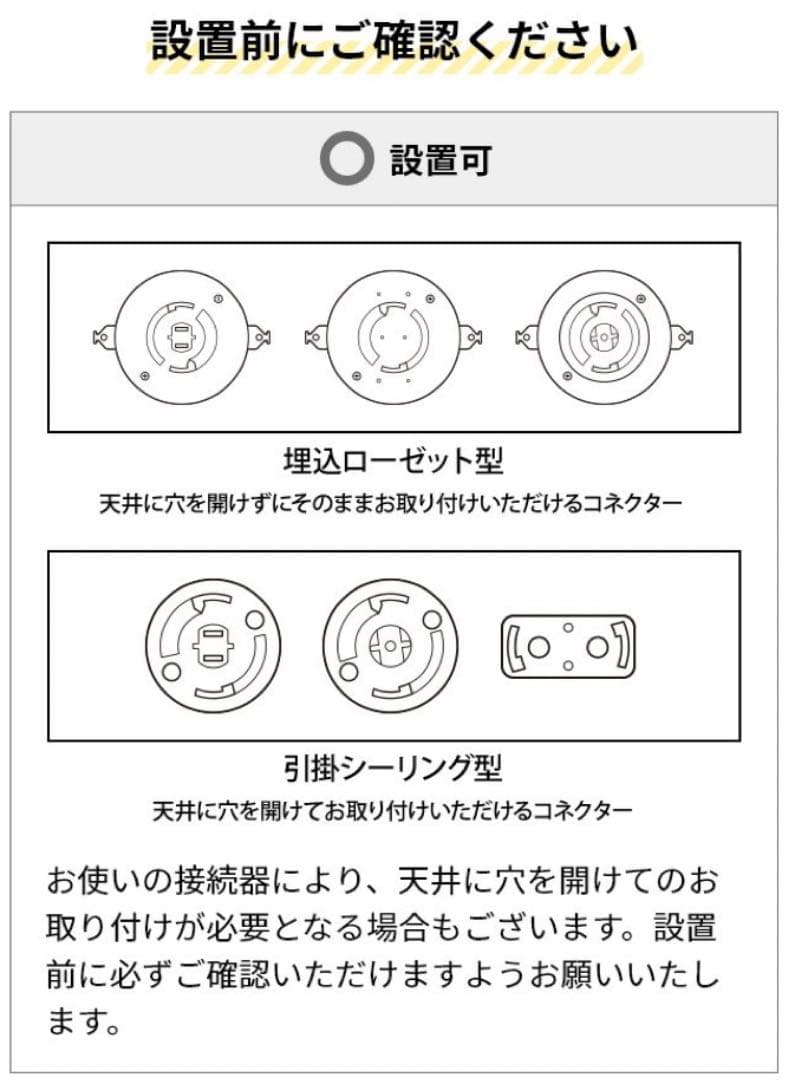 設置前にご確認ください

設置可

埋込ローゼット型
天井に穴を開けずにそのままお取り付けいただけるコネクター

引掛シーリング型
天井に穴を開けてお取り付けいただけるコネクター

お使いの接続器により、天井に穴を開けてのお取り付けが必要となる場合もございます。設置前に必ずご確認いただけますようお願いいたします。