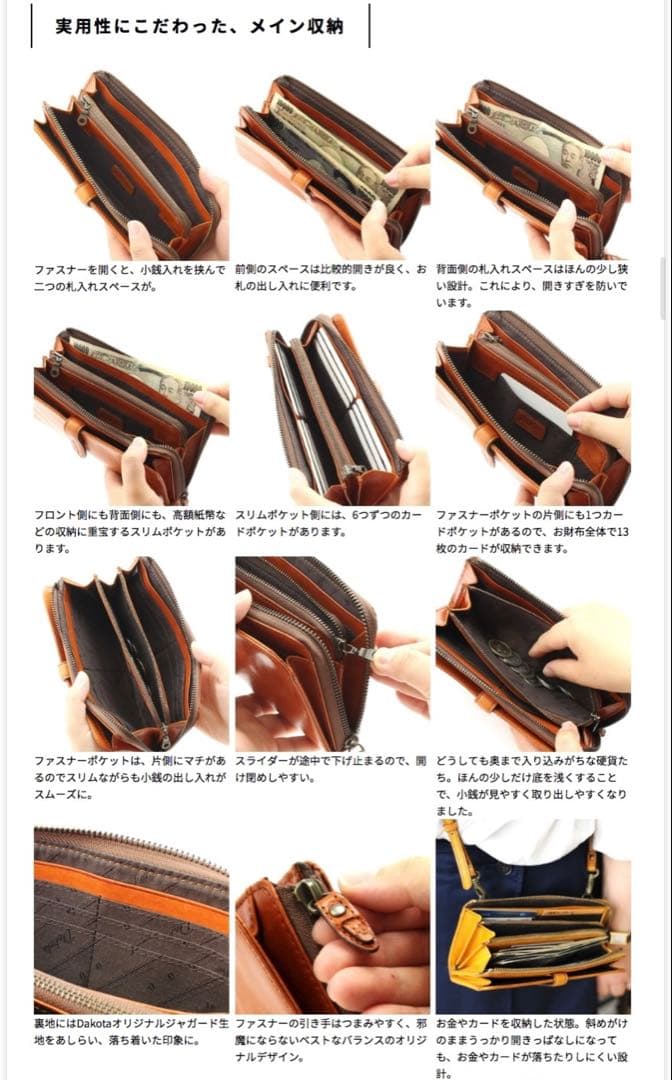 実用性にこだわった、メイン収納

ファスナーを開くと、小銭入れを挟んで二つの札入れスペースが。

前側のスペースは比較的開きが良く、お札の出し入れに便利です。

背面側の札入れスペースはほんの少し狭い設計。これにより、開きすぎを防いでいます。

フロント側にも背面側にも、高額紙幣などの収納に重宝するスリムポケットがあります。

スリムポケット側には、6つずつのカードポケットがあります。

ファスナーポケットの片側にも1つカードポケットがあるので、お財布全体で13枚のカードが収納できます。

ファスナーポケットは、片側にマチがあるのでスリムながらも小銭の出し入れがスムーズに。

スライダーが途中で下げ止まるので、開け閉めしやすい。

どうしても奥まで入り込みがちな硬貨たち。ほんの少しだけ底を浅くすることで、小銭が見やすく取り出しやすくなりました。

裏地にはDakotaオリジナルジャガード生地をあしらい、落ち着いた印象に。

ファスナーの引き手はつまみやすく、邪魔にならないベストなバランスのオリジナルデザイン。

お金やカードを収納した状態。斜めがけのままうっかり開きっぱなしになっても、お金やカードが落ちたりしにくい設計。