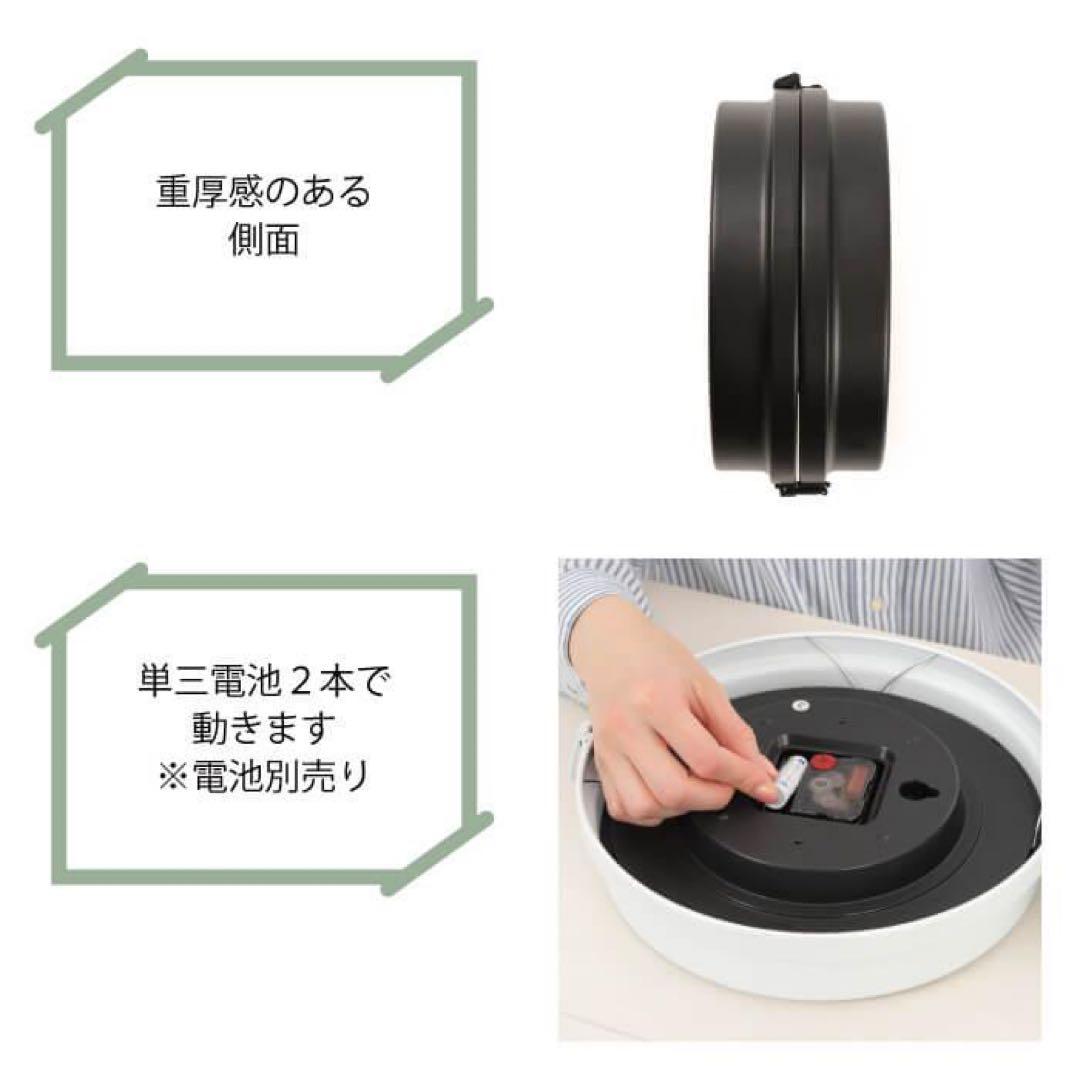 重厚感のある
側面

単三電池２本で
動きます
※電池別売り