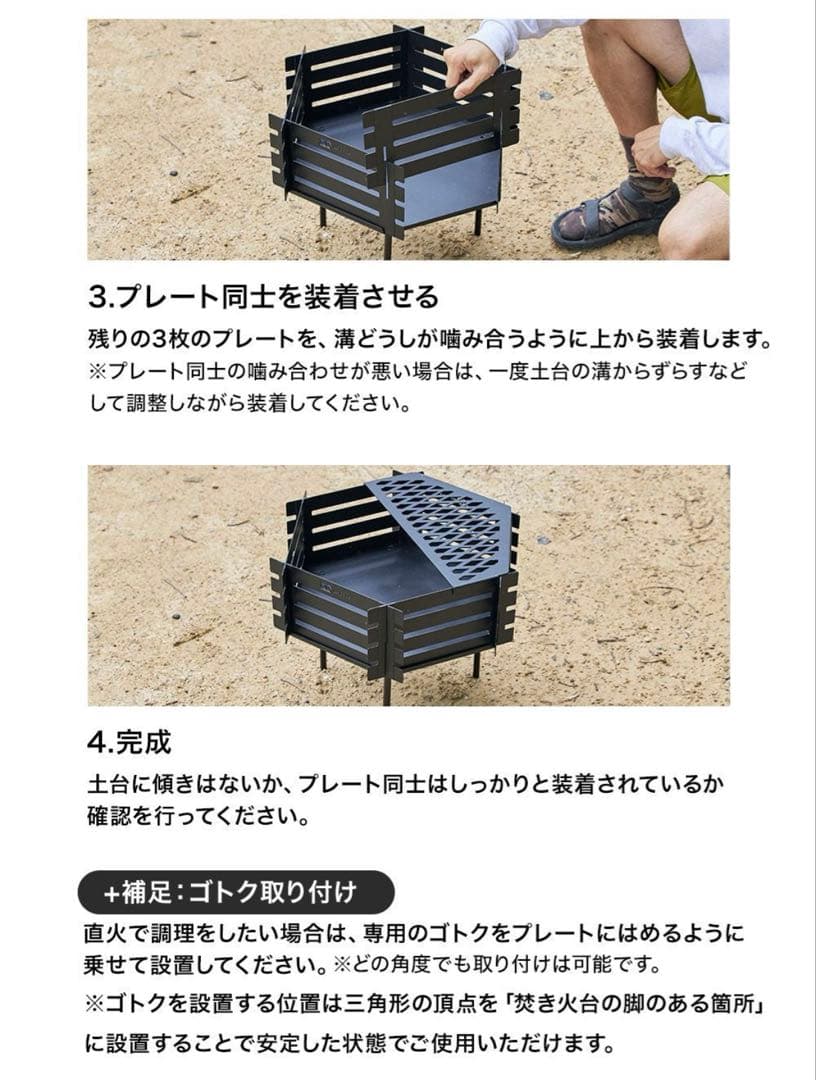 3.プレート同士を装着させる

残りの3枚のプレートを、溝どうしが噛み合うように上から装着します。
※プレート同士の噛み合わせが悪い場合は、一度土台の溝からずらすなどして調整しながら装着してください。

4.完成

土台に傾きはないか、プレート同士はしっかりと装着されているか確認を行ってください。

+補足:ゴトク取り付け

直火で調理をしたい場合は、専用のゴトクをプレートにはめるように乗せて設置してください。※どの角度でも取り付けは可能です。

※ゴトクを設置する位置は三角形の頂点を「焚き火台の脚のある箇所」に設置することで安定した状態でご使用いただけます。