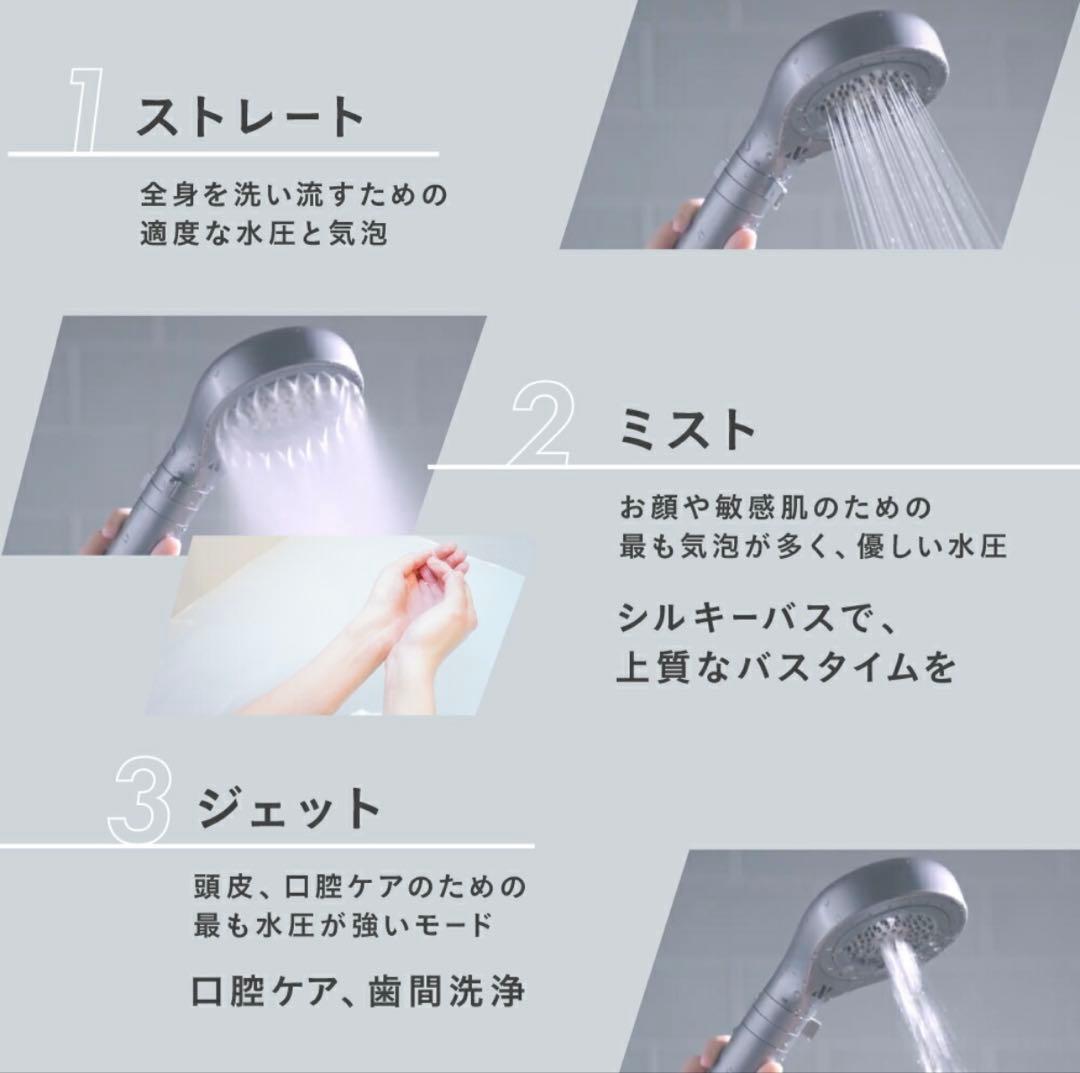 1 ストレート

全身を洗い流すための
適度な水圧と気泡

2 ミスト

お顔や敏感肌のための
最も気泡が多く、優しい水圧

シルキーバスで、
上質なバスタイムを

3 ジェット

頭皮、口腔ケアのための
最も水圧が強いモード

口腔ケア、歯間洗浄