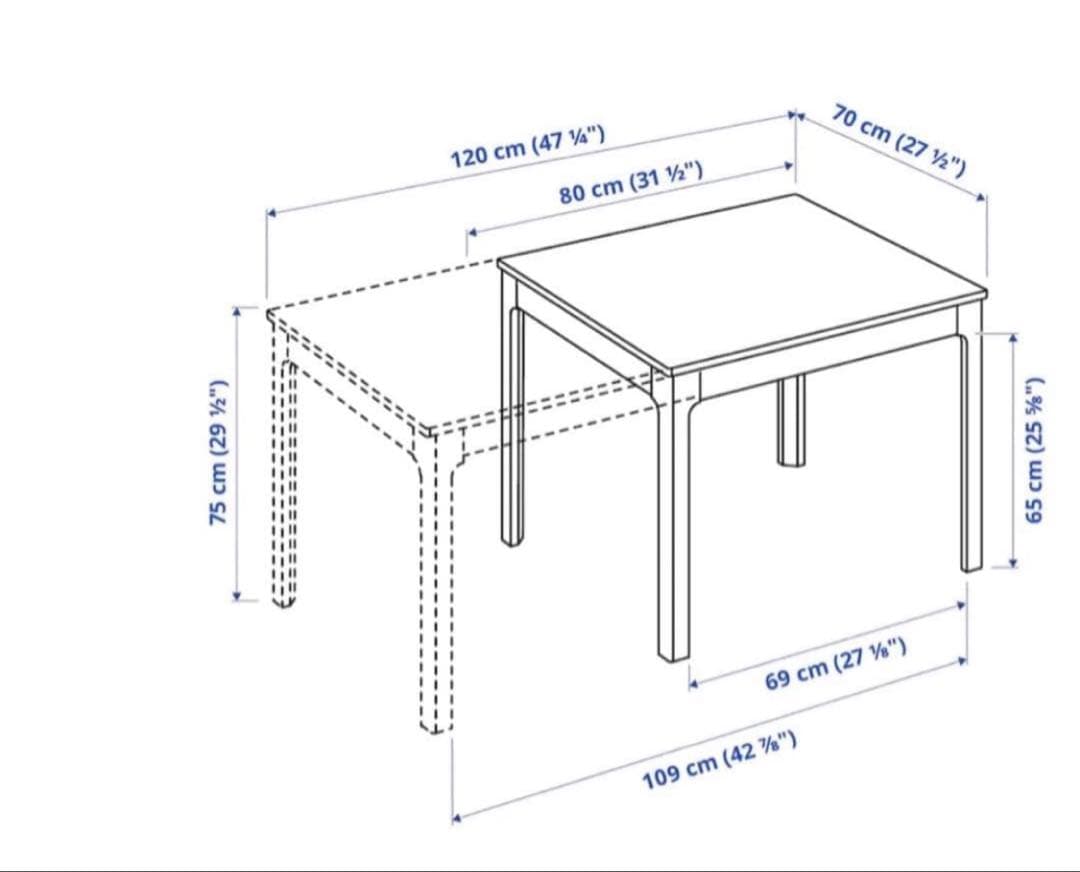 120 cm (47 ¼")
80 cm (31 ½")
70 cm (27 ½")
75 cm (29 ½")
65 cm (25 ⅝")
69 cm (27 ⅛")
109 cm (42 ⅞")