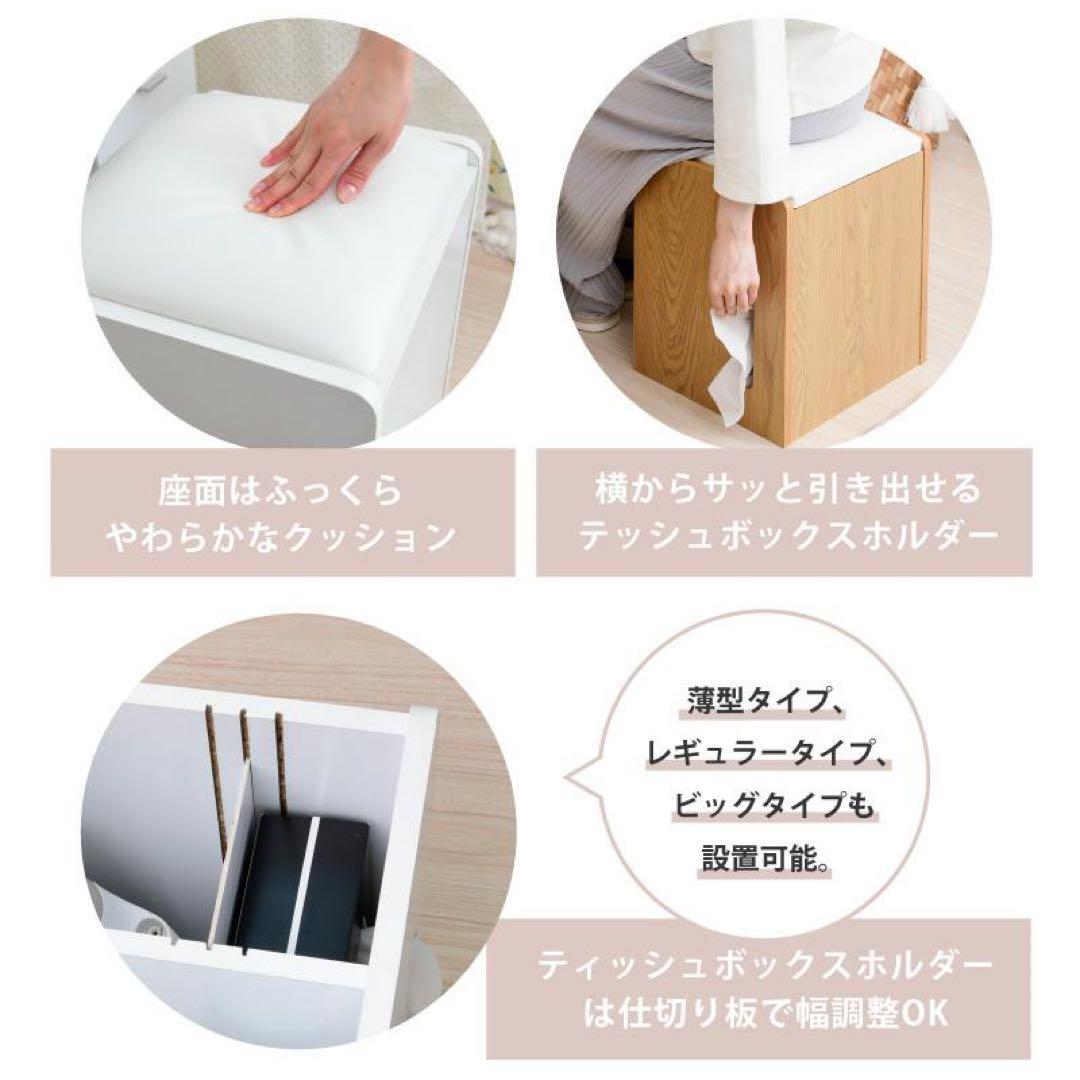 座面はふっくら
やわらかなクッション

横からサッと引き出せる
テッシュボックスホルダー

薄型タイプ、
レギュラータイプ、
ビッグタイプも
設置可能。

ティッシュボックスホルダー
は仕切り板で幅調整OK