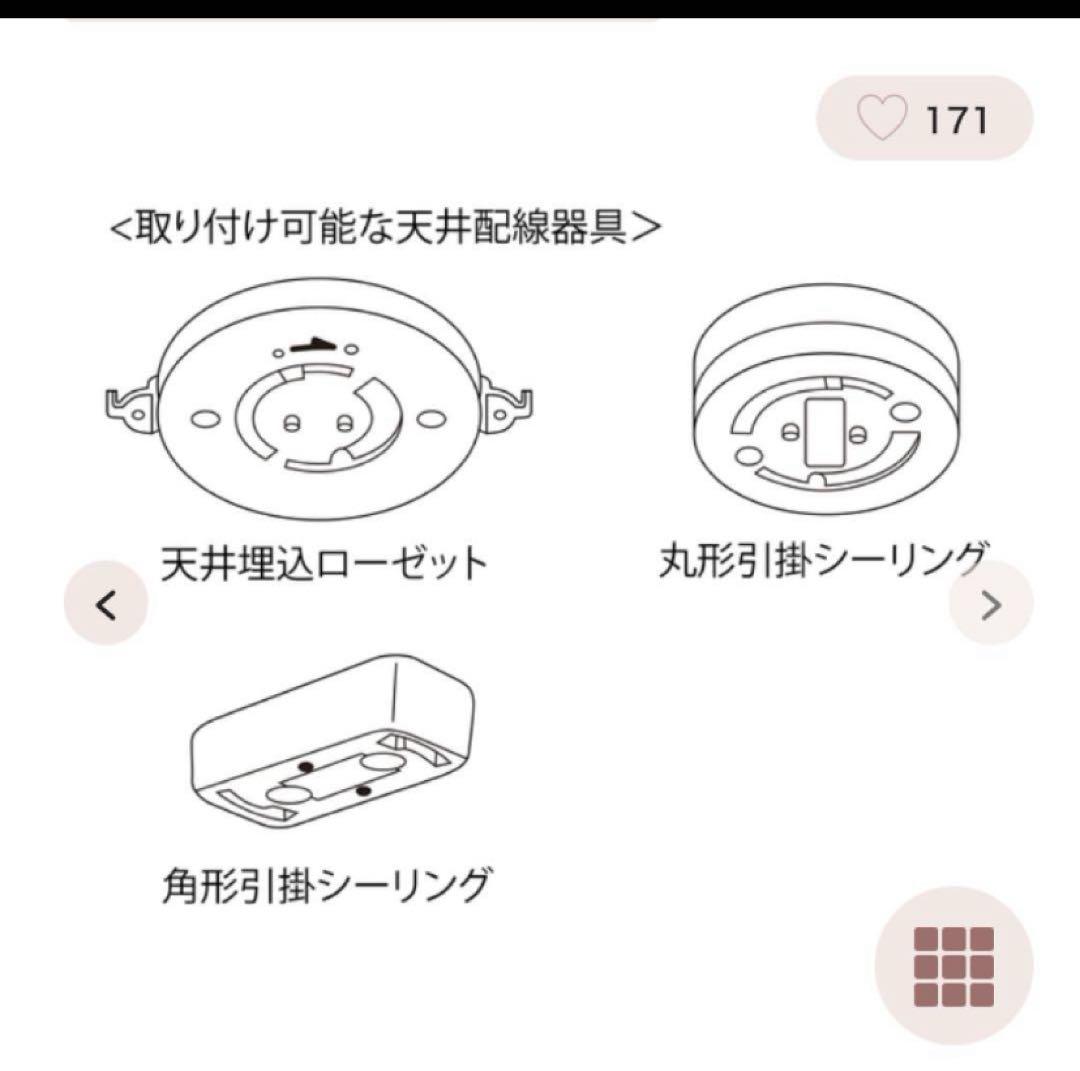 171

<取り付け可能な天井配線器具>

天井埋込ローゼット

丸形引掛シーリング

角形引掛シーリング