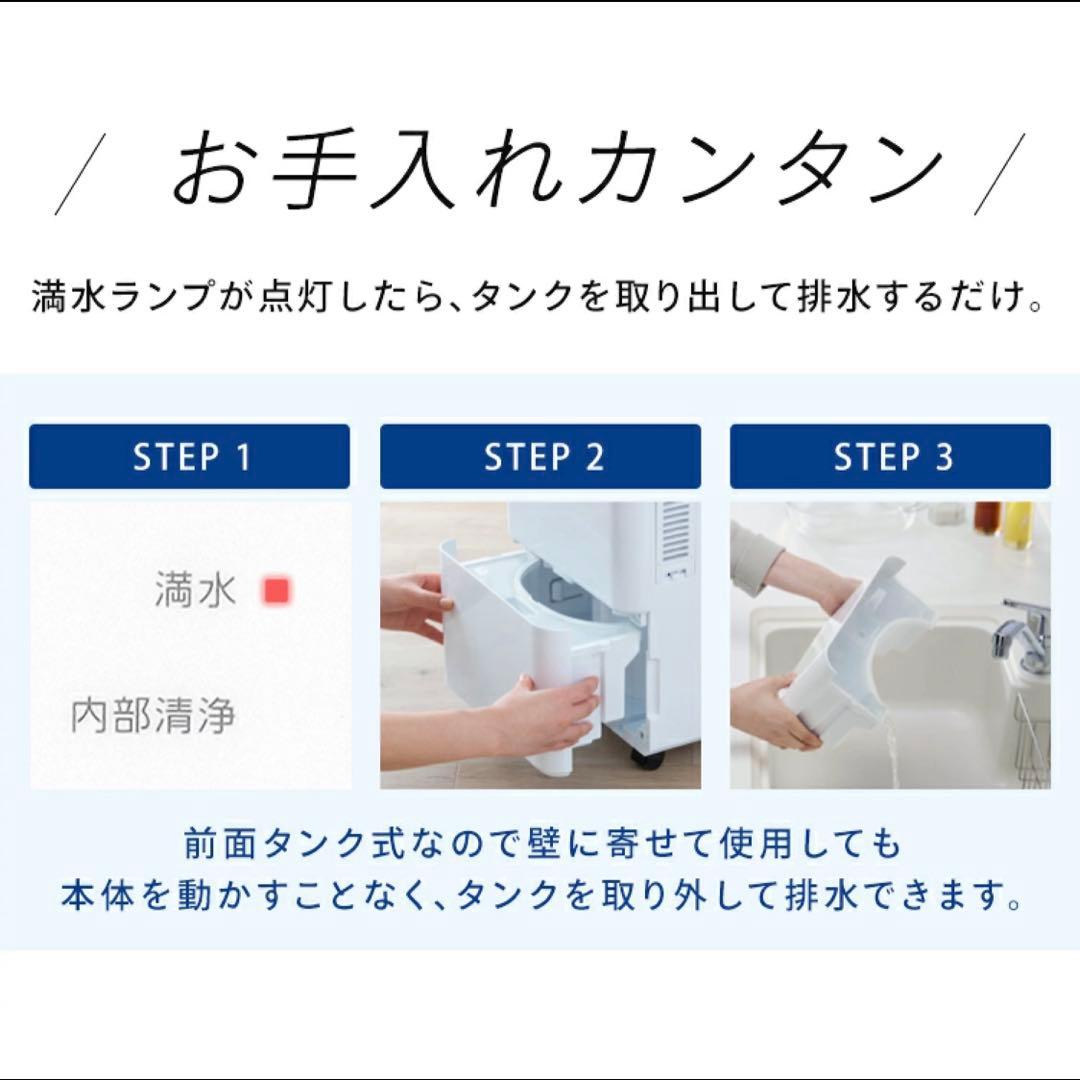 / お手入れカンタン /

満水ランプが点灯したら、タンクを取り出して排水するだけ。

STEP 1

満水

内部清浄

STEP 2

STEP 3

前面タンク式なので壁に寄せて使用しても
本体を動かすことなく、タンクを取り外して排水できます。