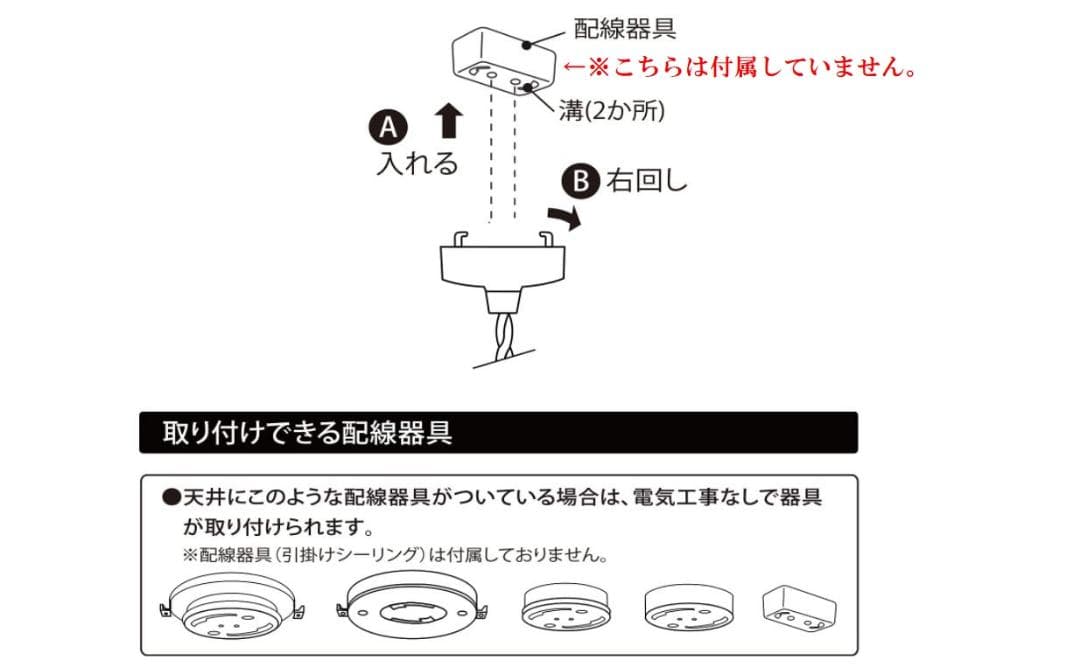 配線器具
←※こちらは付属していません。
溝(2か所)
A
入れる
B 右回し

取り付けできる配線器具

●天井にこのような配線器具がついている場合は、電気工事なしで器具が取り付けられます。
※配線器具（引掛けシーリング）は付属しておりません。