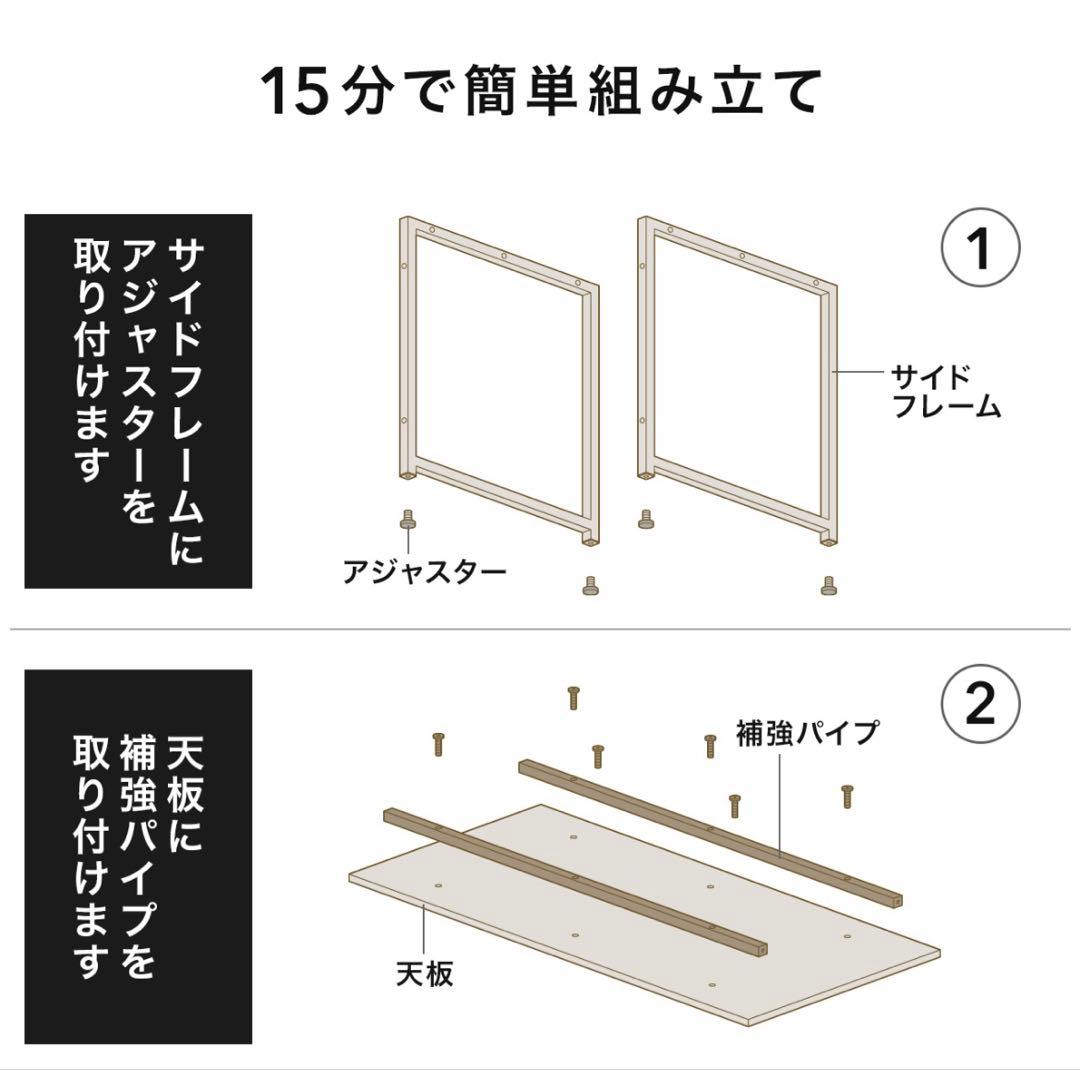 15分で簡単組み立て

サイドフレームにアジャスターを取り付けます

①

サイドフレーム

アジャスター

天板に補強パイプを取り付けます

②

補強パイプ

天板