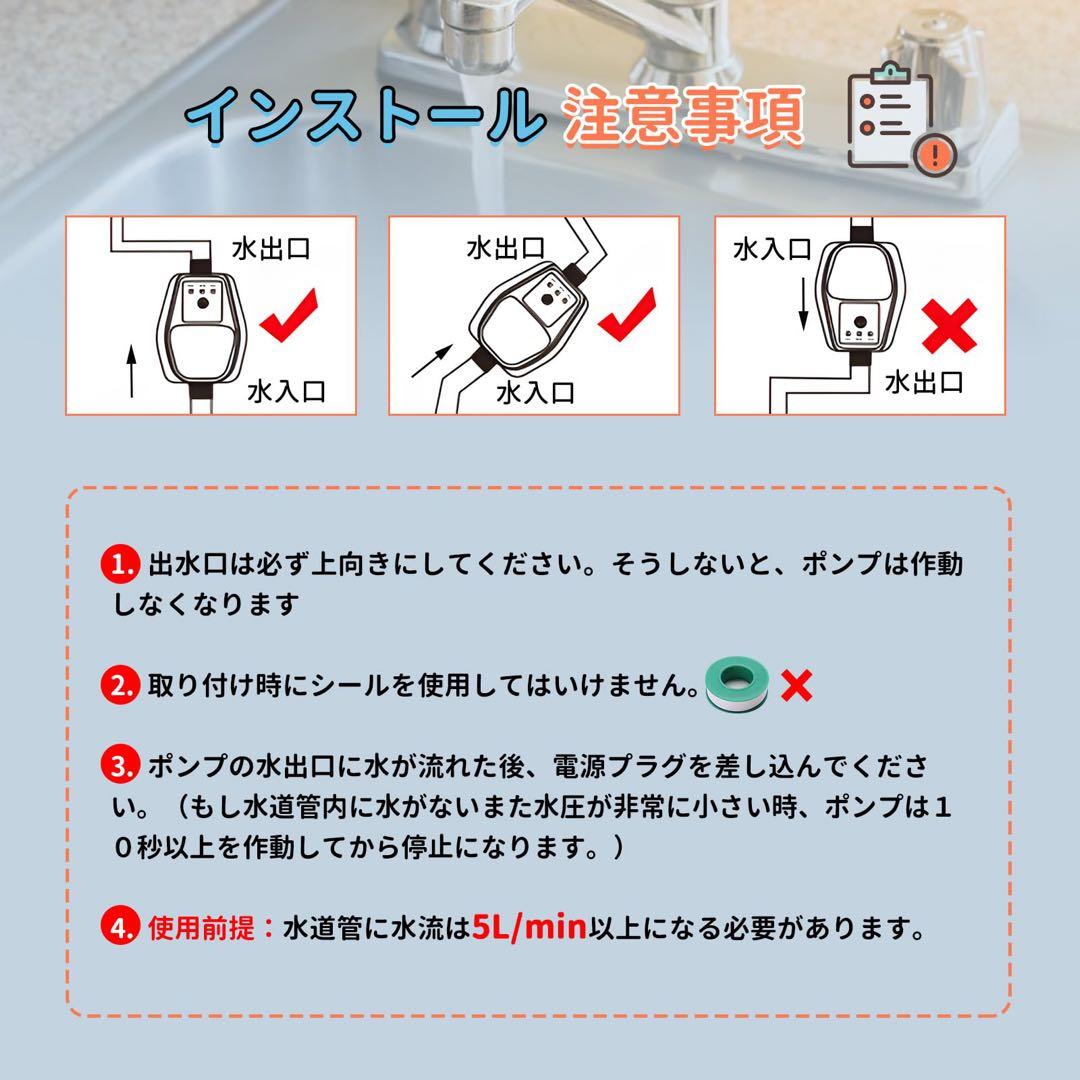 インストール 注意事項

水出口

水入口

水出口

水入口

水入口

水出口

1. 出水口は必ず上向きにしてください。そうしないと、ポンプは作動しなくなります

2. 取り付け時にシールを使用してはいけません。

3. ポンプの水出口に水が流れた後、電源プラグを差し込んでください。（もし水道管内に水がないまた水圧が非常に小さい時、ポンプは１０秒以上を作動してから停止になります。）

4. 使用前提：水道管に水流は5L/min以上になる必要があります。